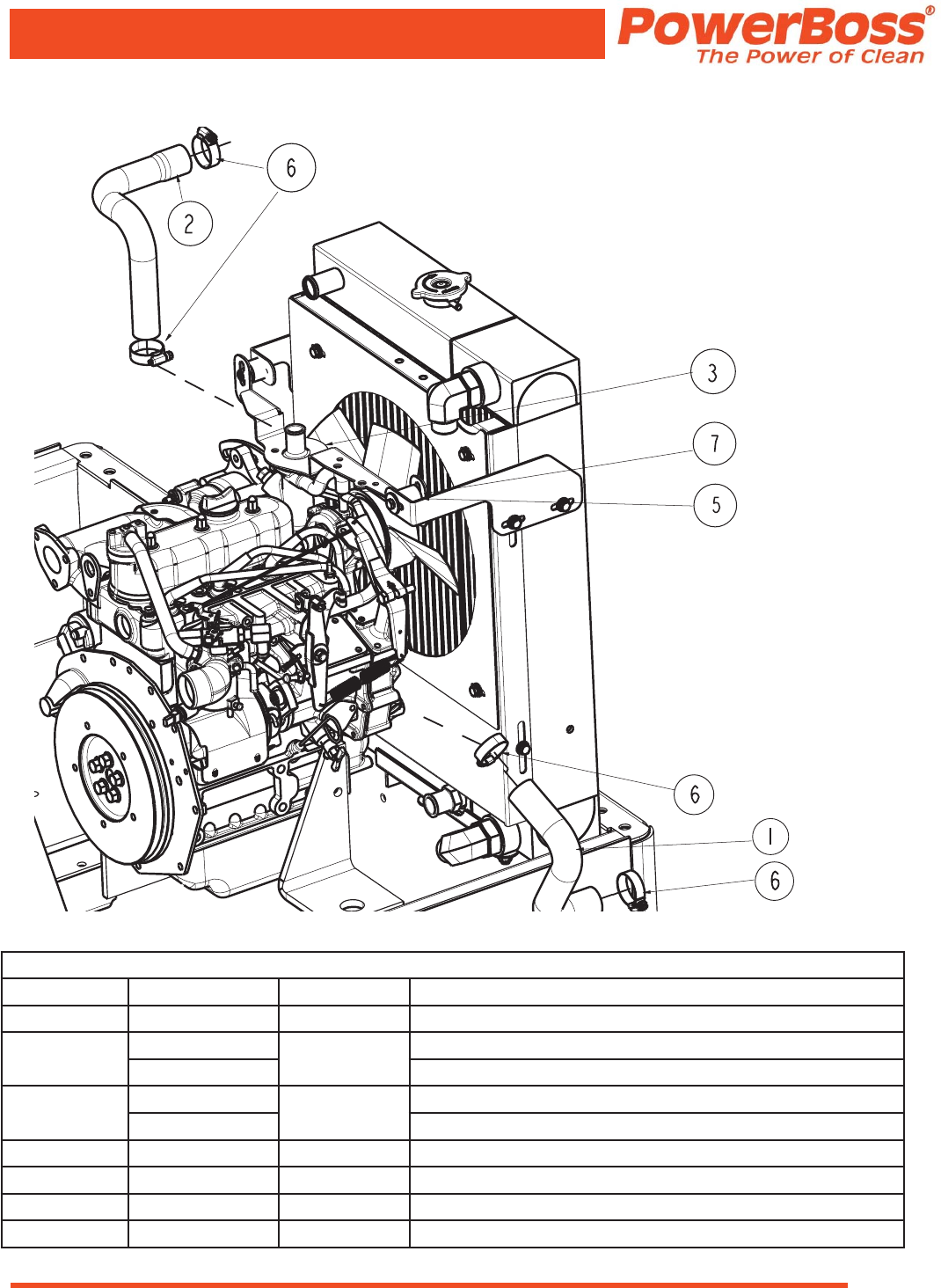 PowerBoss®
The Power of Clean

6
2
3
7
5
6
1
6