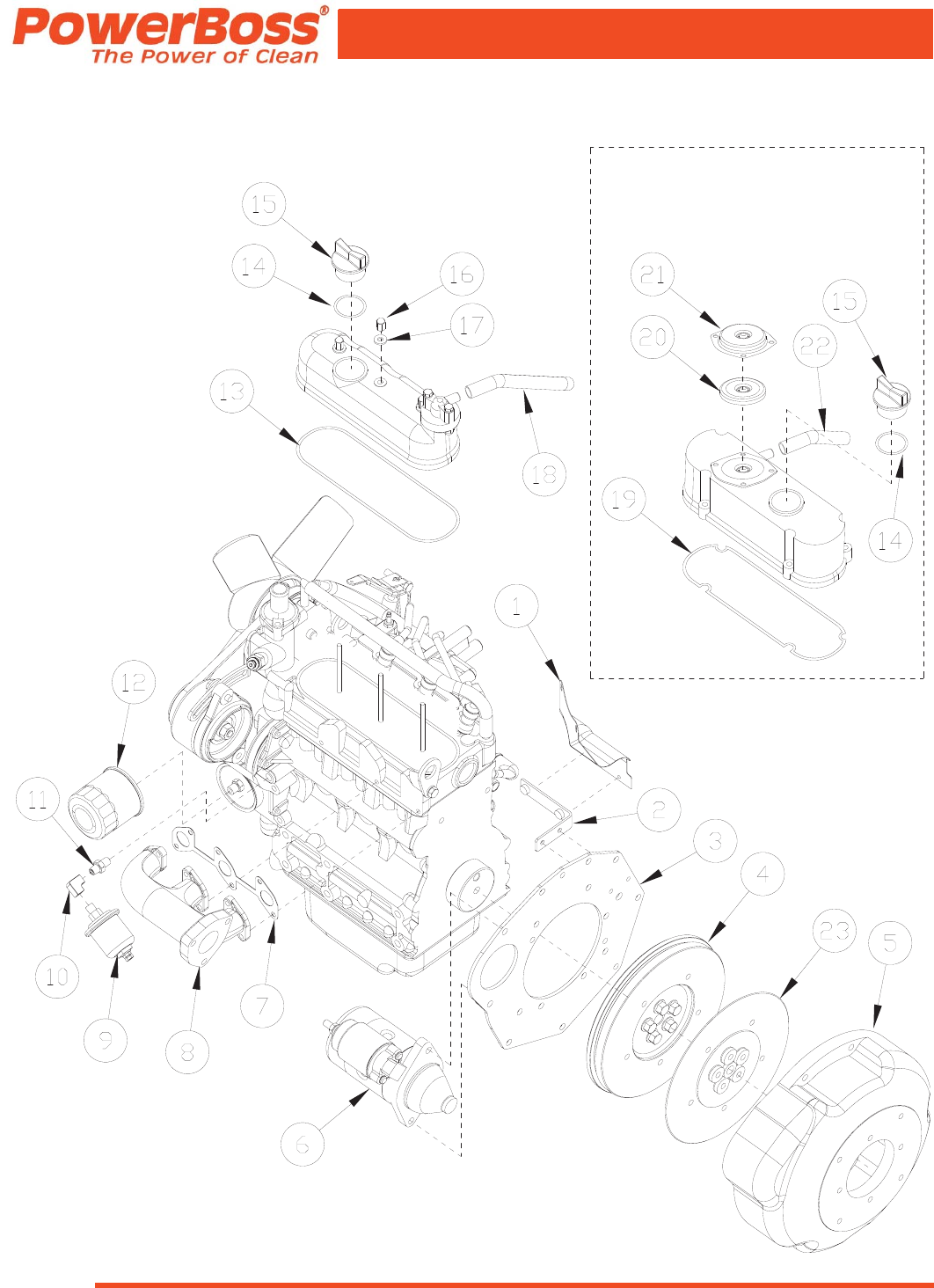 PowerBoss®
The Power of Clean

15
14
16
17
13
18
21
20
22
15
19
14
1
12
11
2
3
4
23
5
10
9
8
7
6