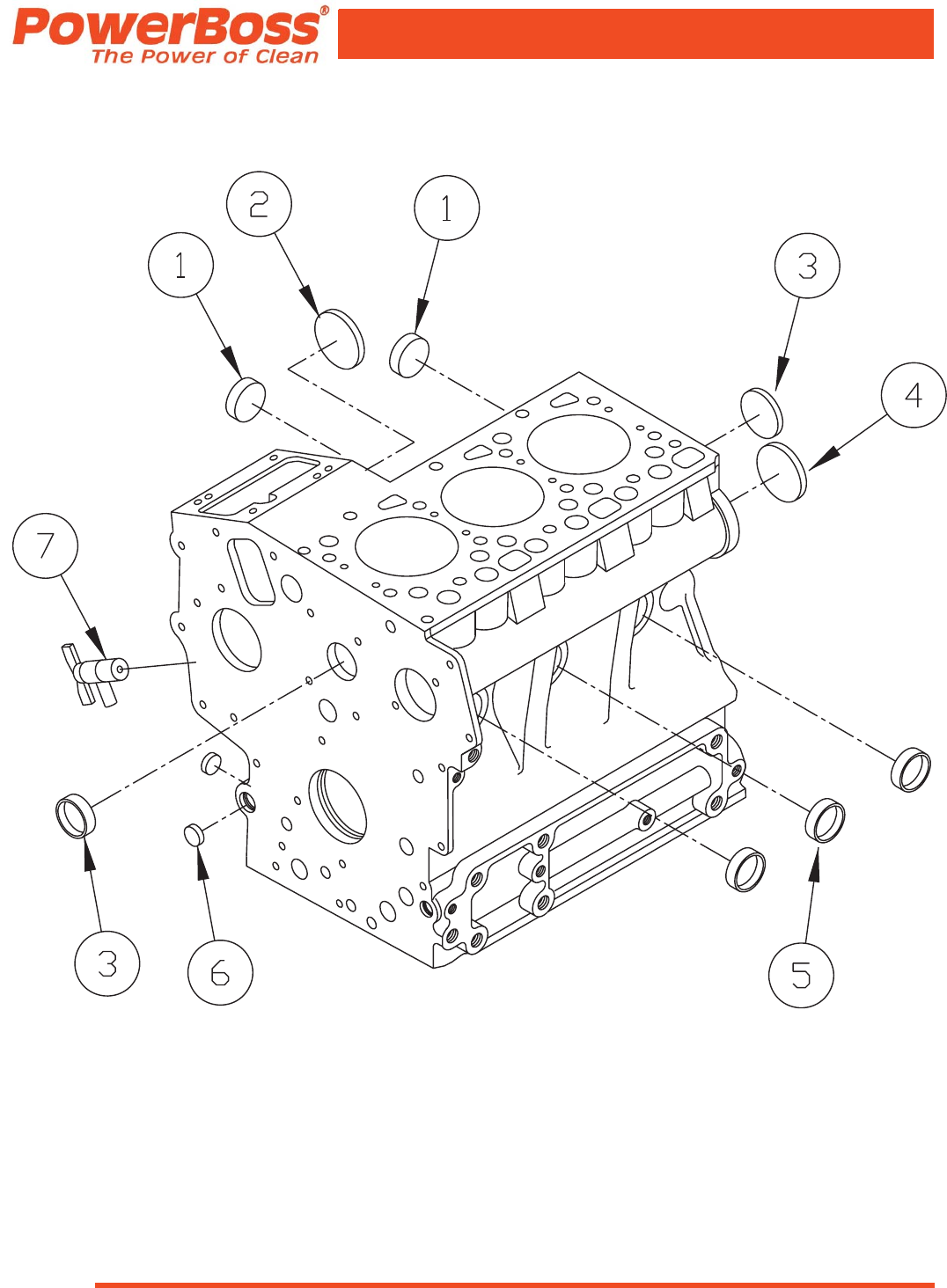 PowerBoss®
The Power of Clean

2
1
1
3
4
7
3
6
5