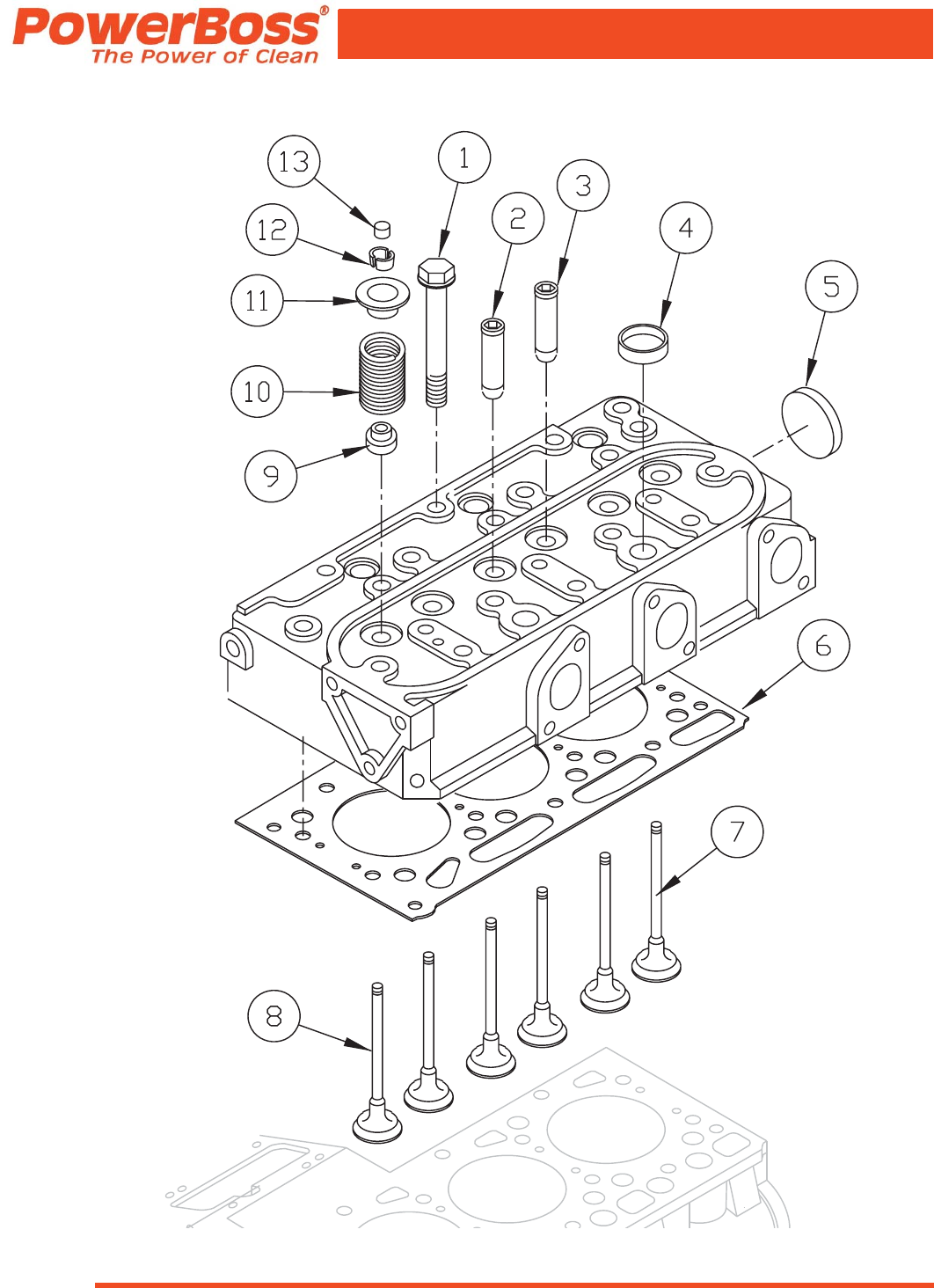 PowerBoss®
The Power of Clean

13
12
11
10
9
1
2
3
4
5
6
7
8