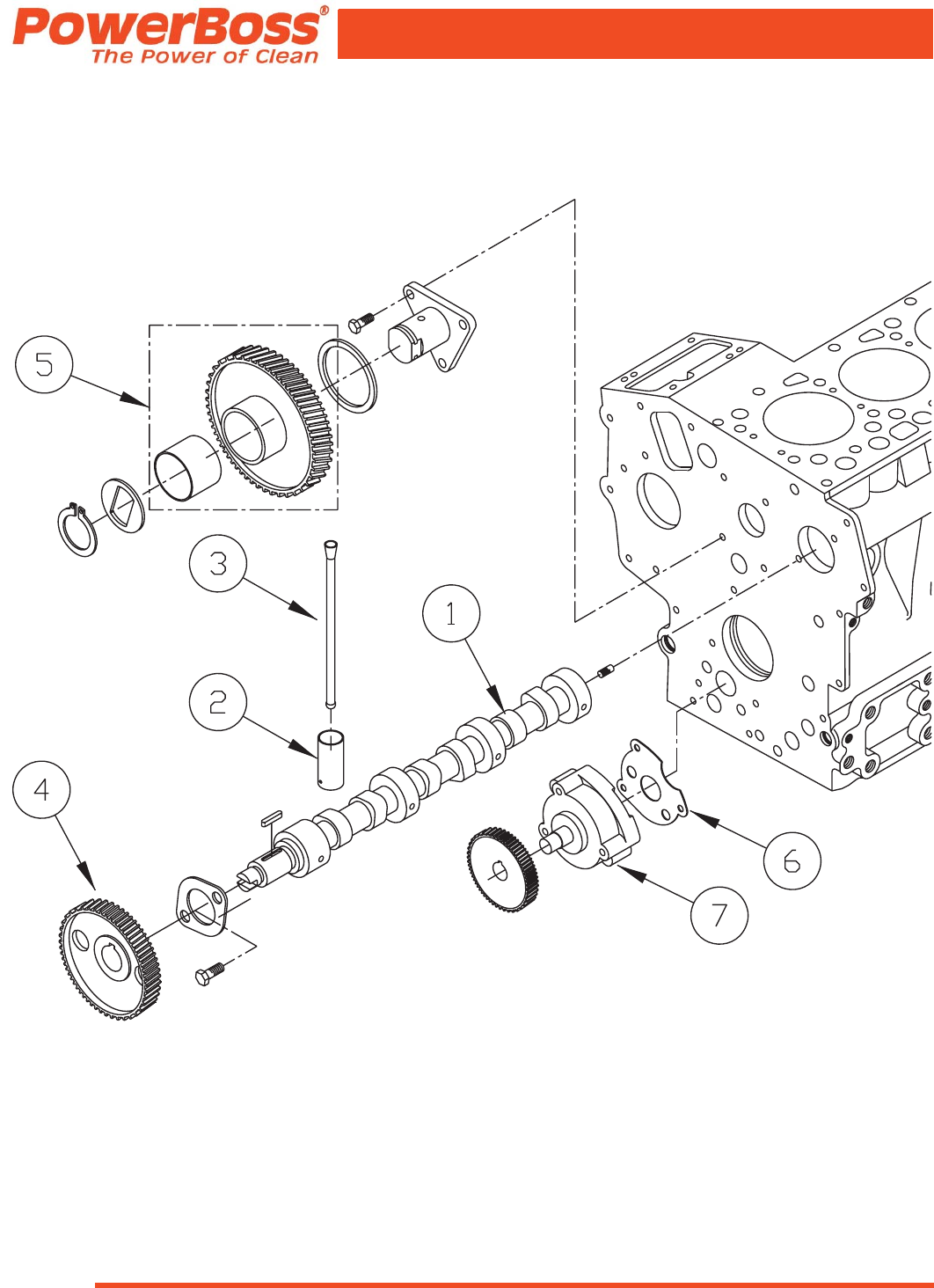 PowerBoss®
The Power of Clean

5

3

1

2

4

6

7