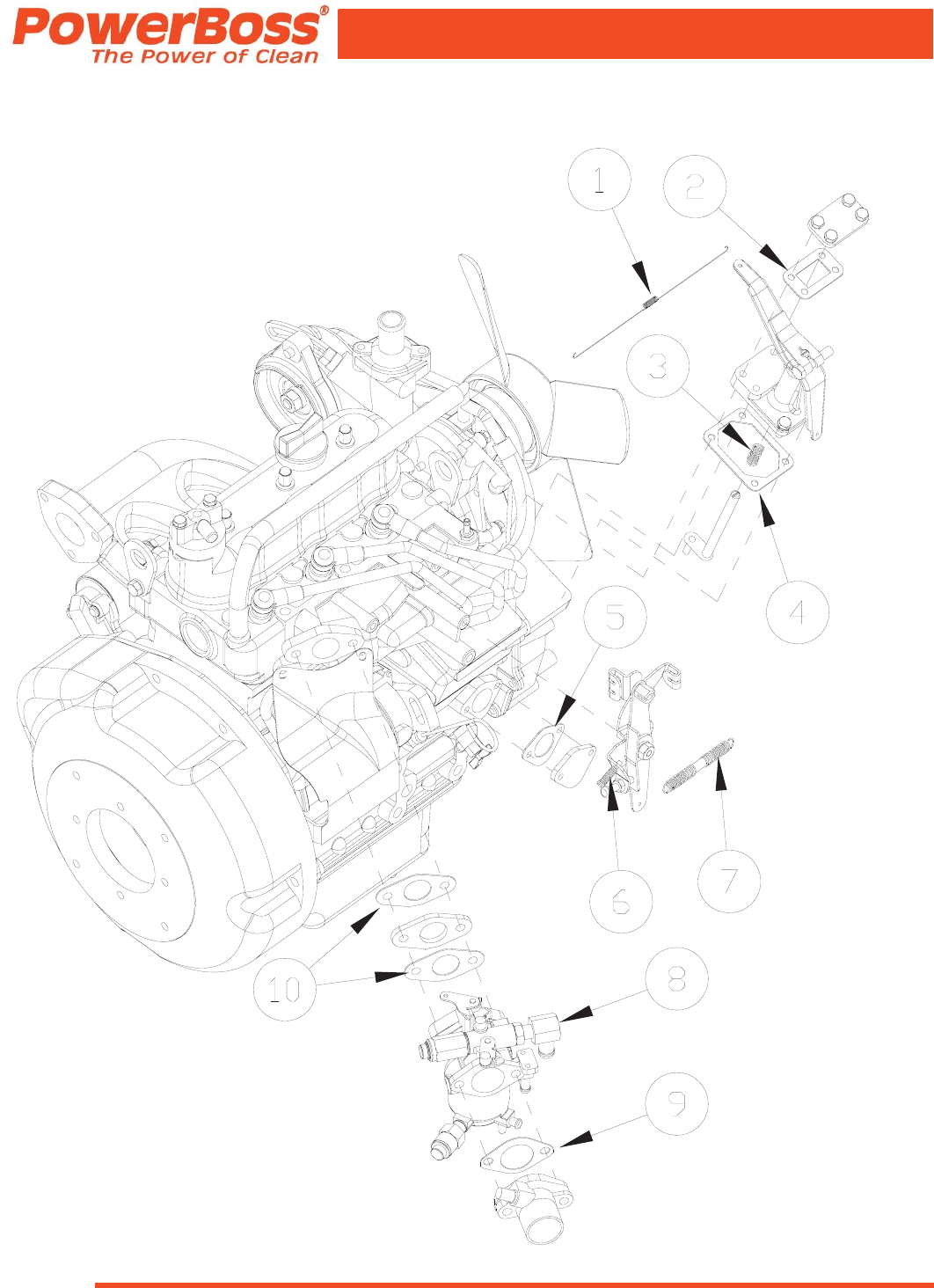 PowerBoss®
The Power of Clean

1
2
3
4
5
6
7
8
9
10