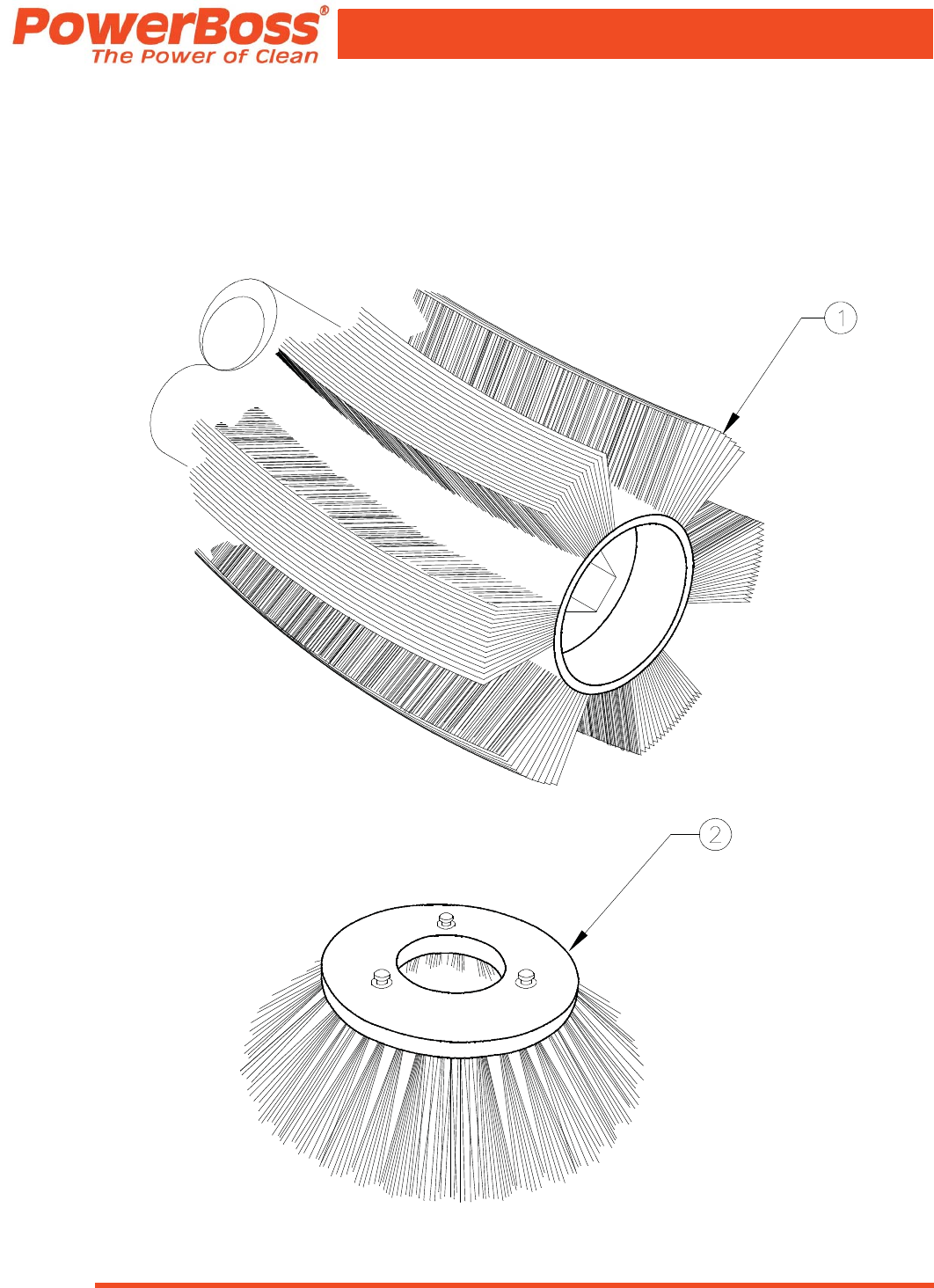 PowerBoss®
The Power of Clean

1

2