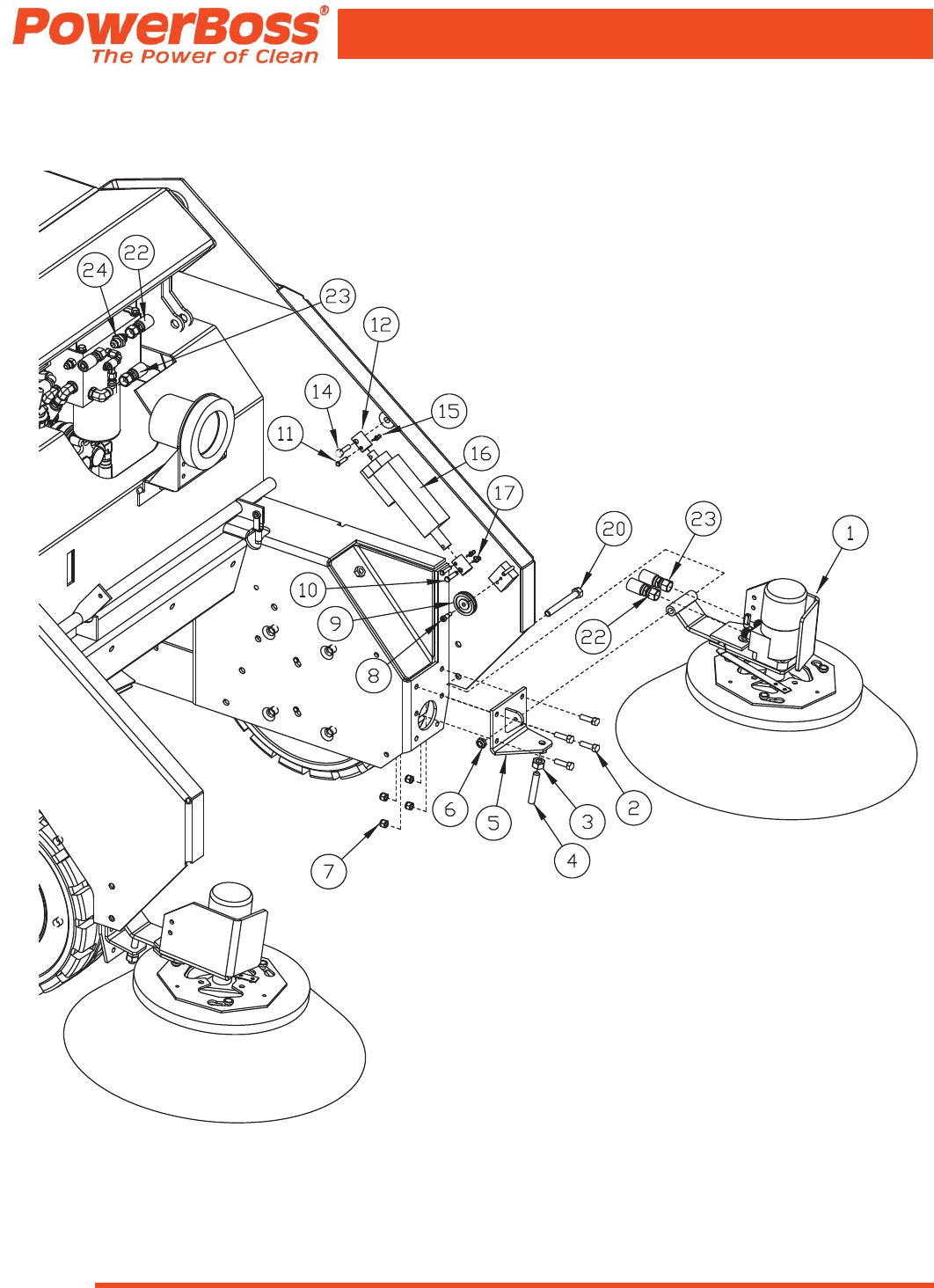 PowerBoss®
The Power of Clean

24
22
23
12
14
15
11
16
17
20
23
1
10
9
22
8
6
5
3
2
4
7