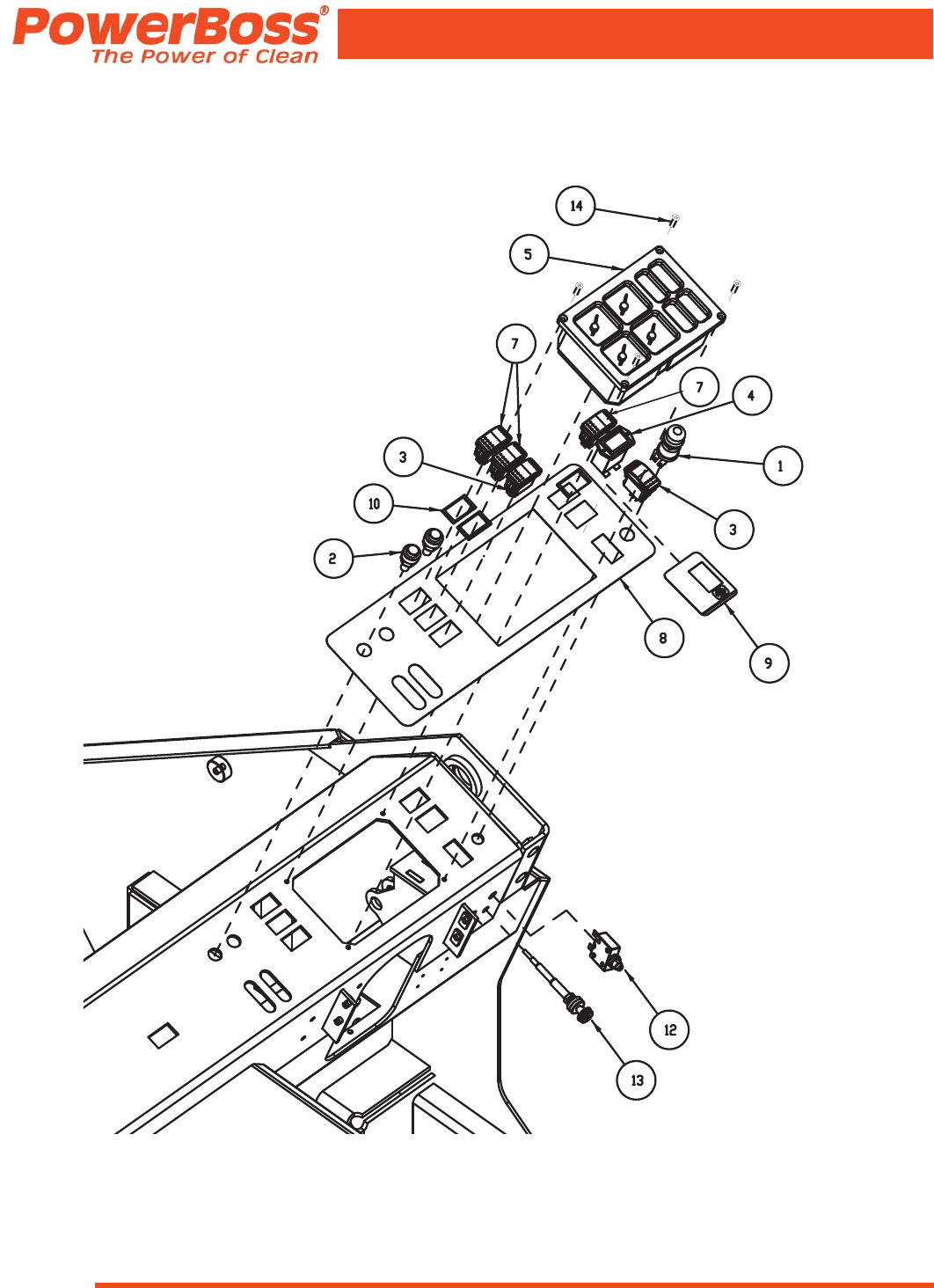 PowerBoss®
The Power of Clean

14
5
7
7
4
3
1
10
3
2
8
9
12
13