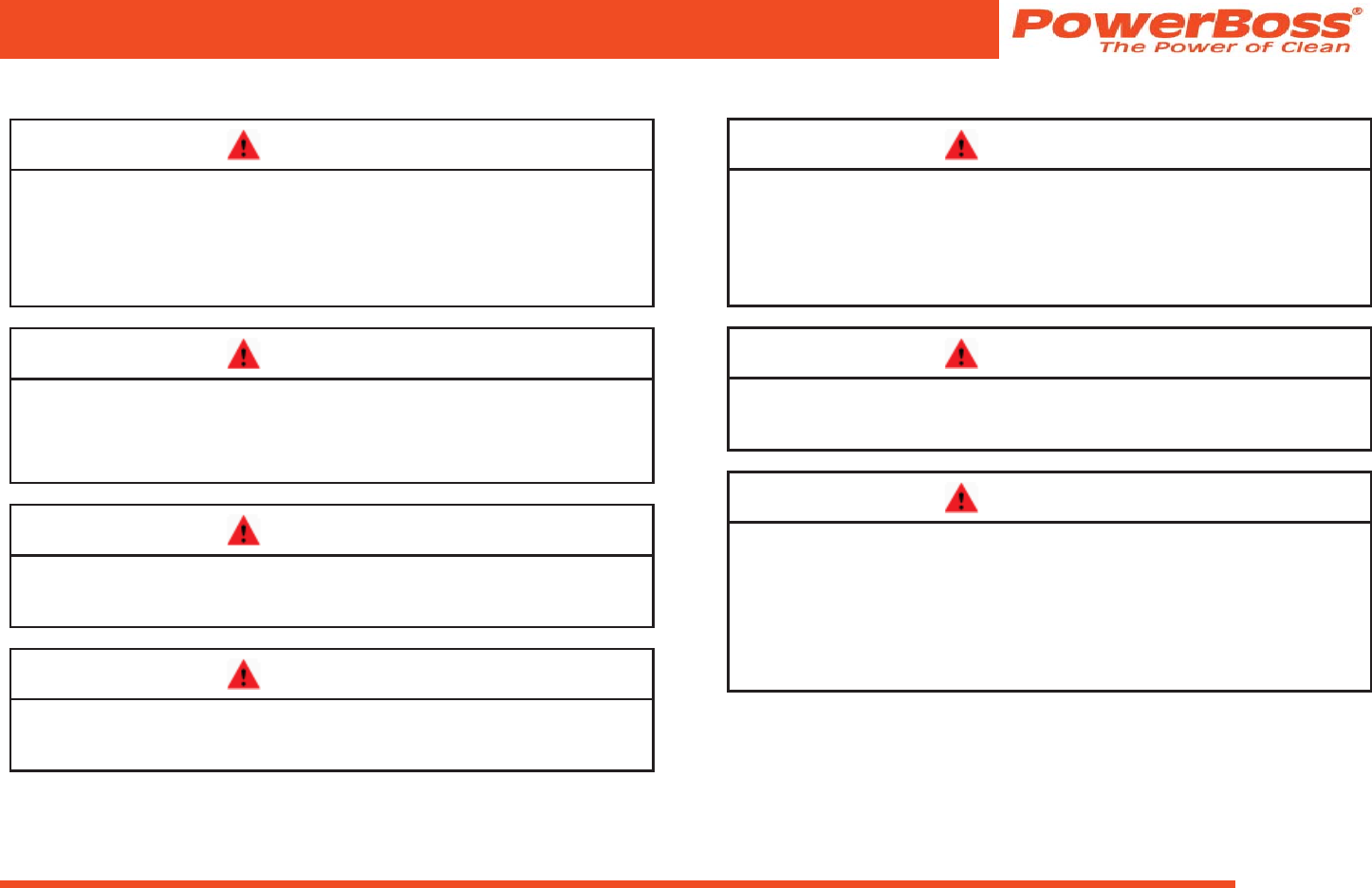 PowerBoss®
The Power of Clean