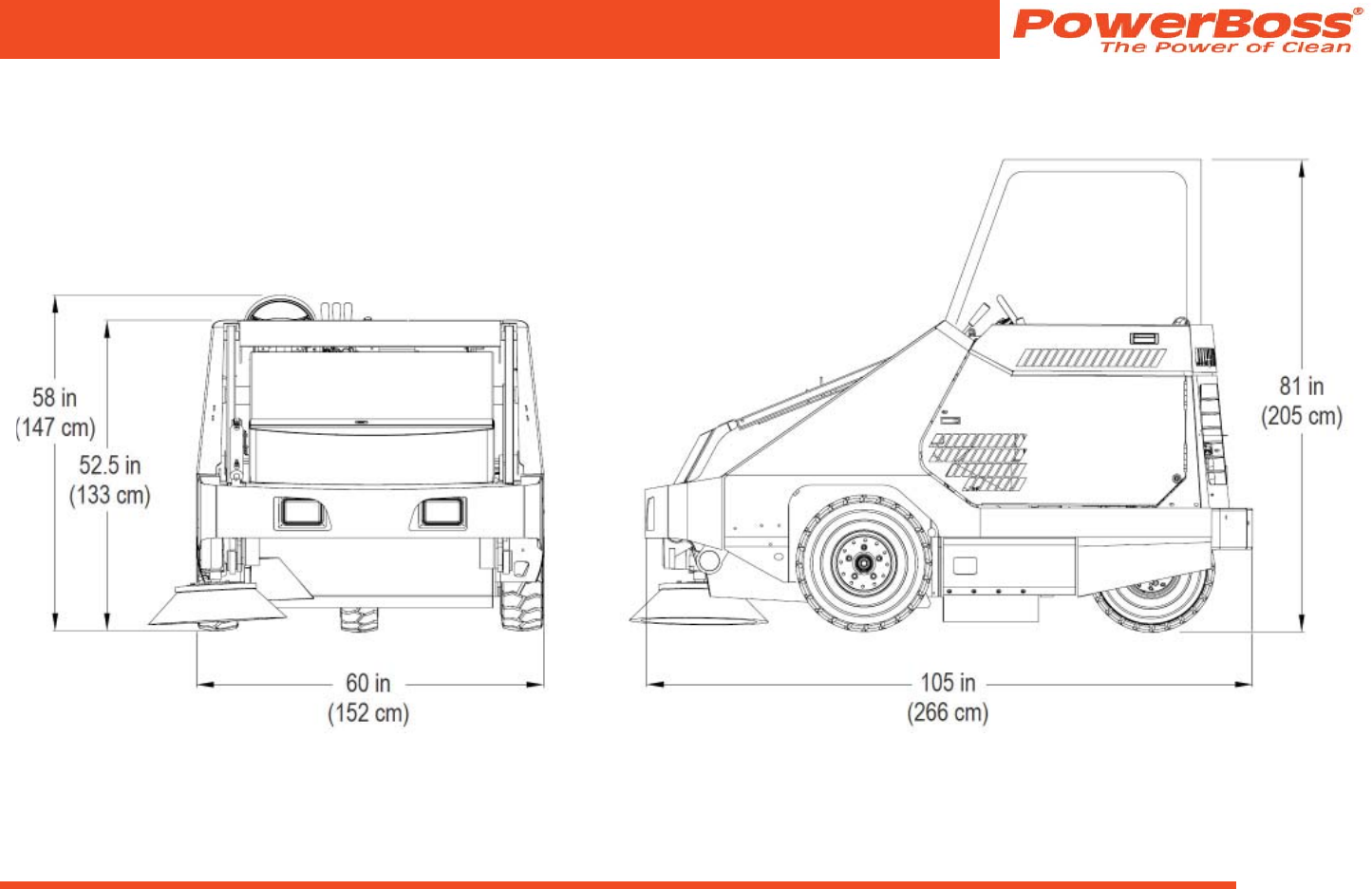 PowerBoss®
The Power of Clean

58 in
(147 cm)

52.5 in
(133 cm)

60 in
(152 cm)

81 in
(205 cm)

105 in
(266 cm)