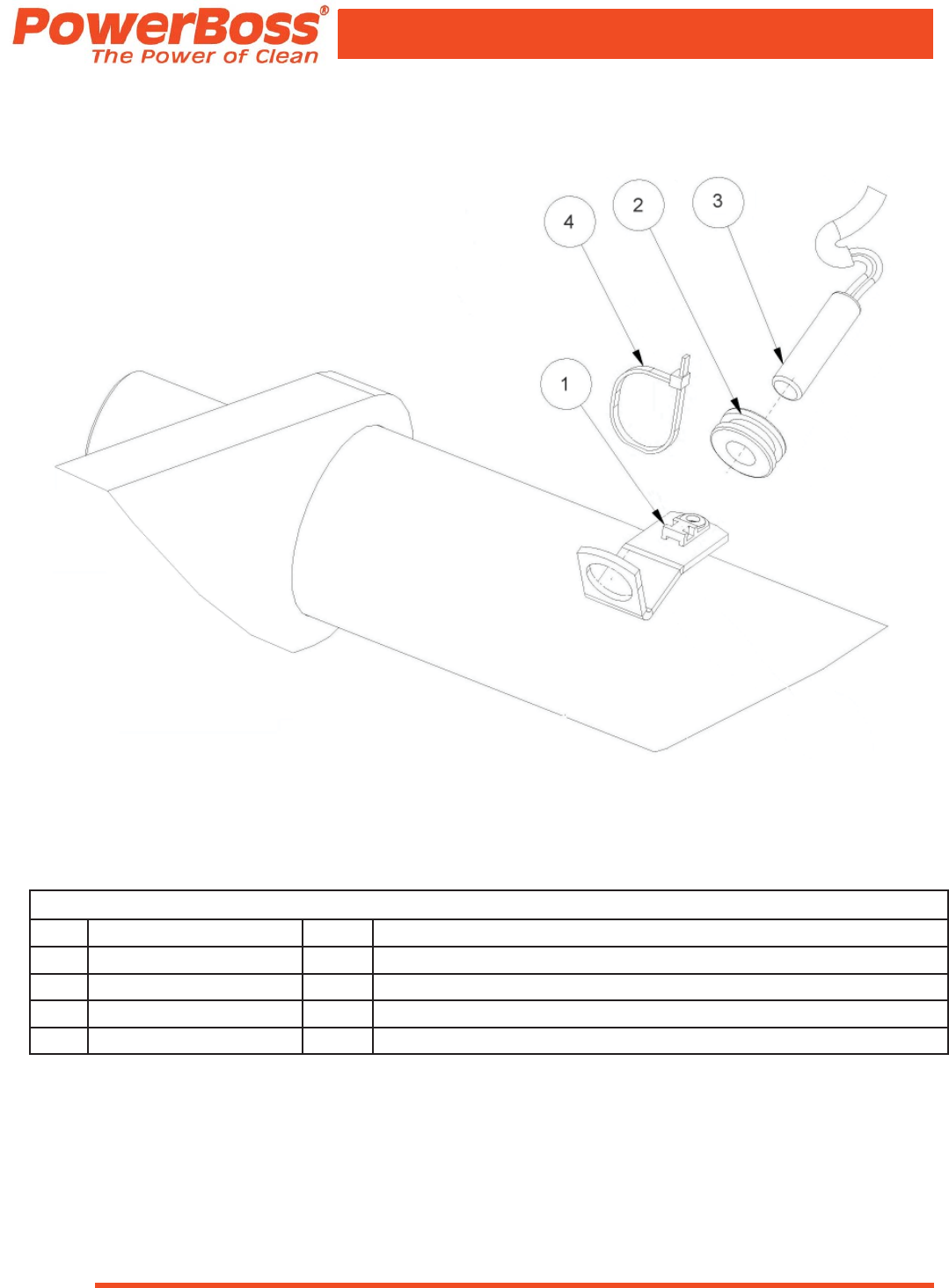 PowerBoss®
The Power of Clean

4
2
3
1