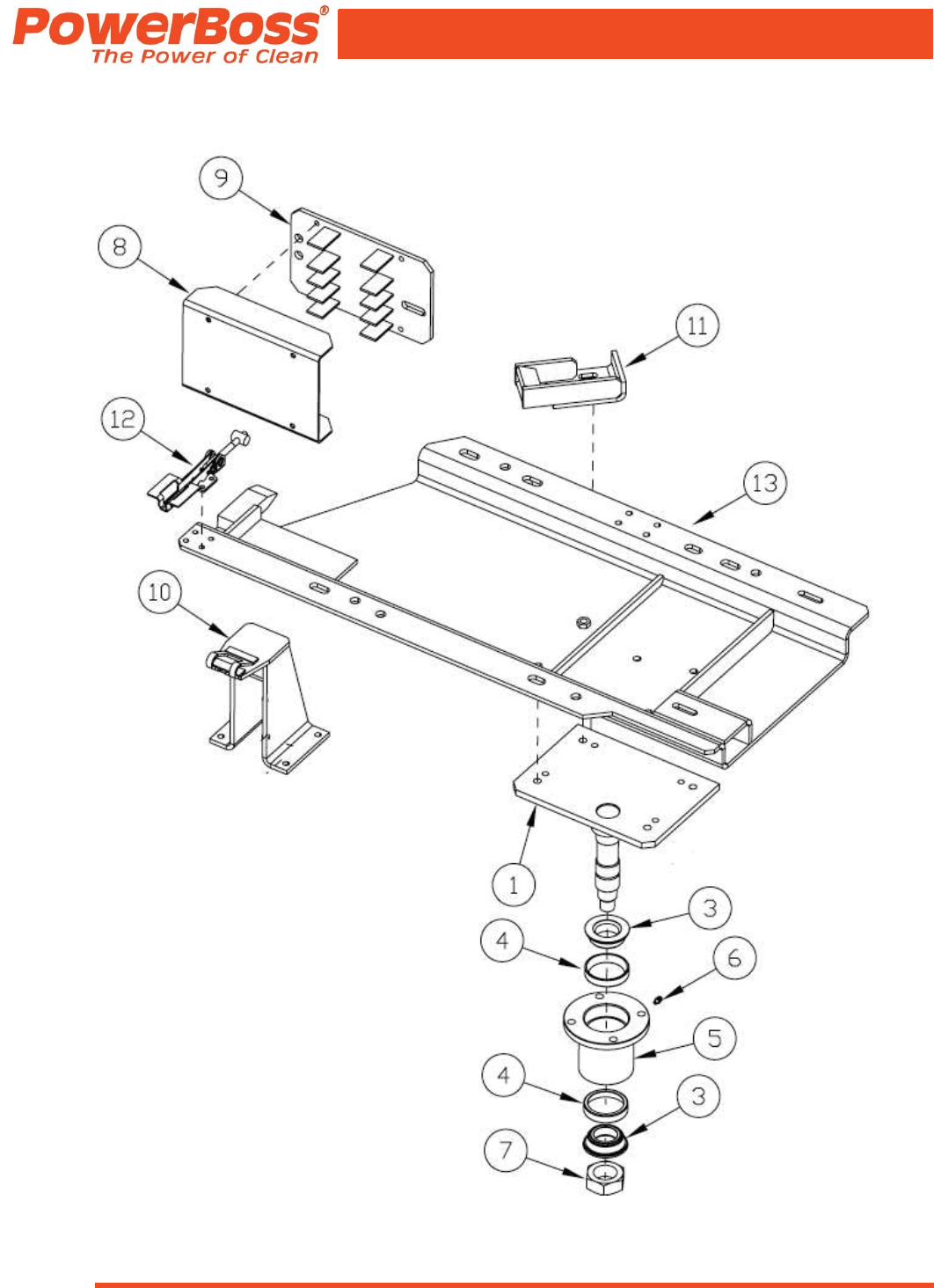 PowerBoss®
The Power of Clean

9
8
11
12
13
10
1
3
4
6
5
4
3
7