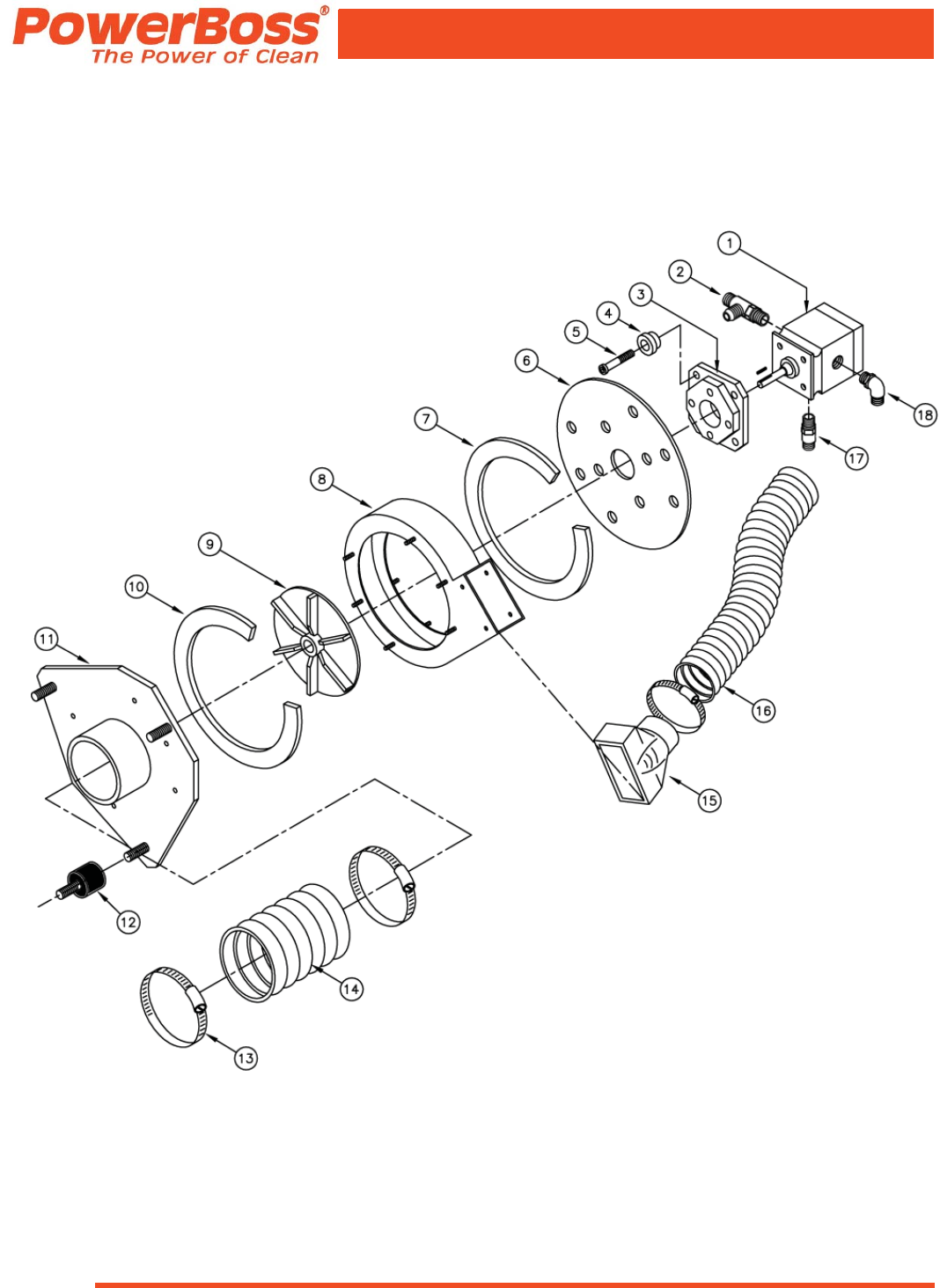 PowerBoss®
The Power of Clean

1
2
3
4
5
6
7
8
9
10
11
12
13
14
15
16
17
18