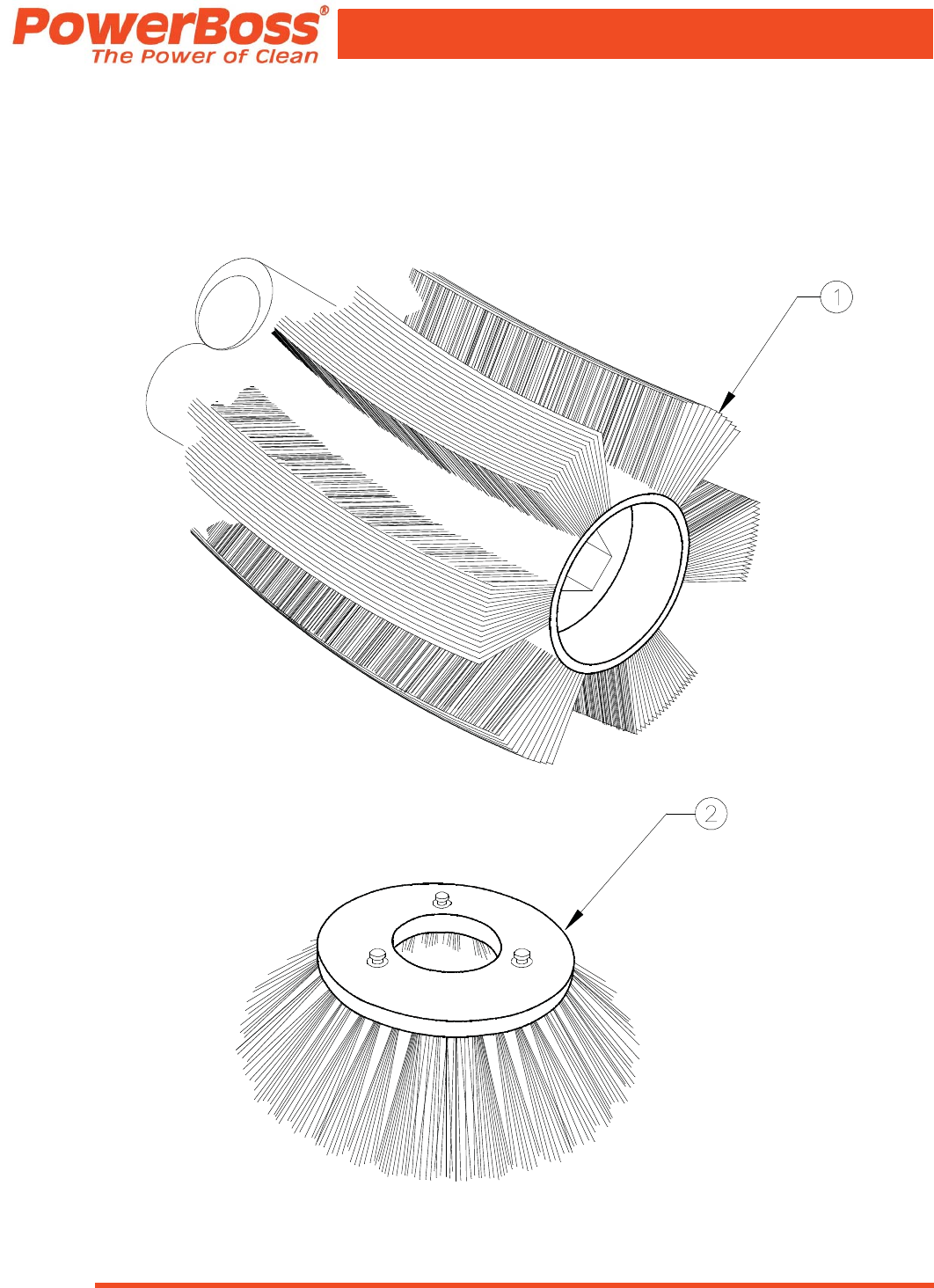 PowerBoss®
The Power of Clean

1

2