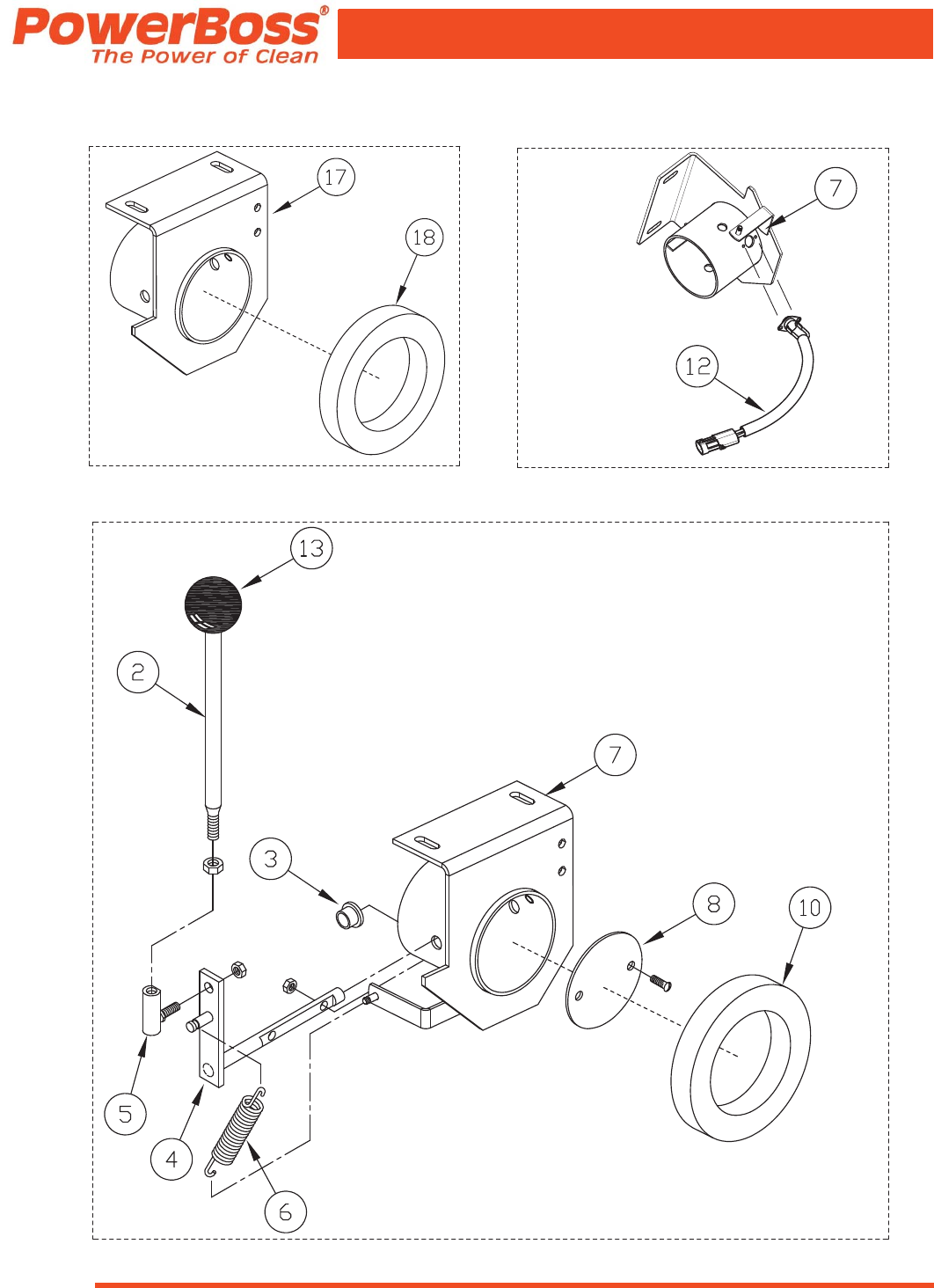 PowerBoss®
The Power of Clean

17
18

7
12

13
2
7
3
8
10
5
4
6