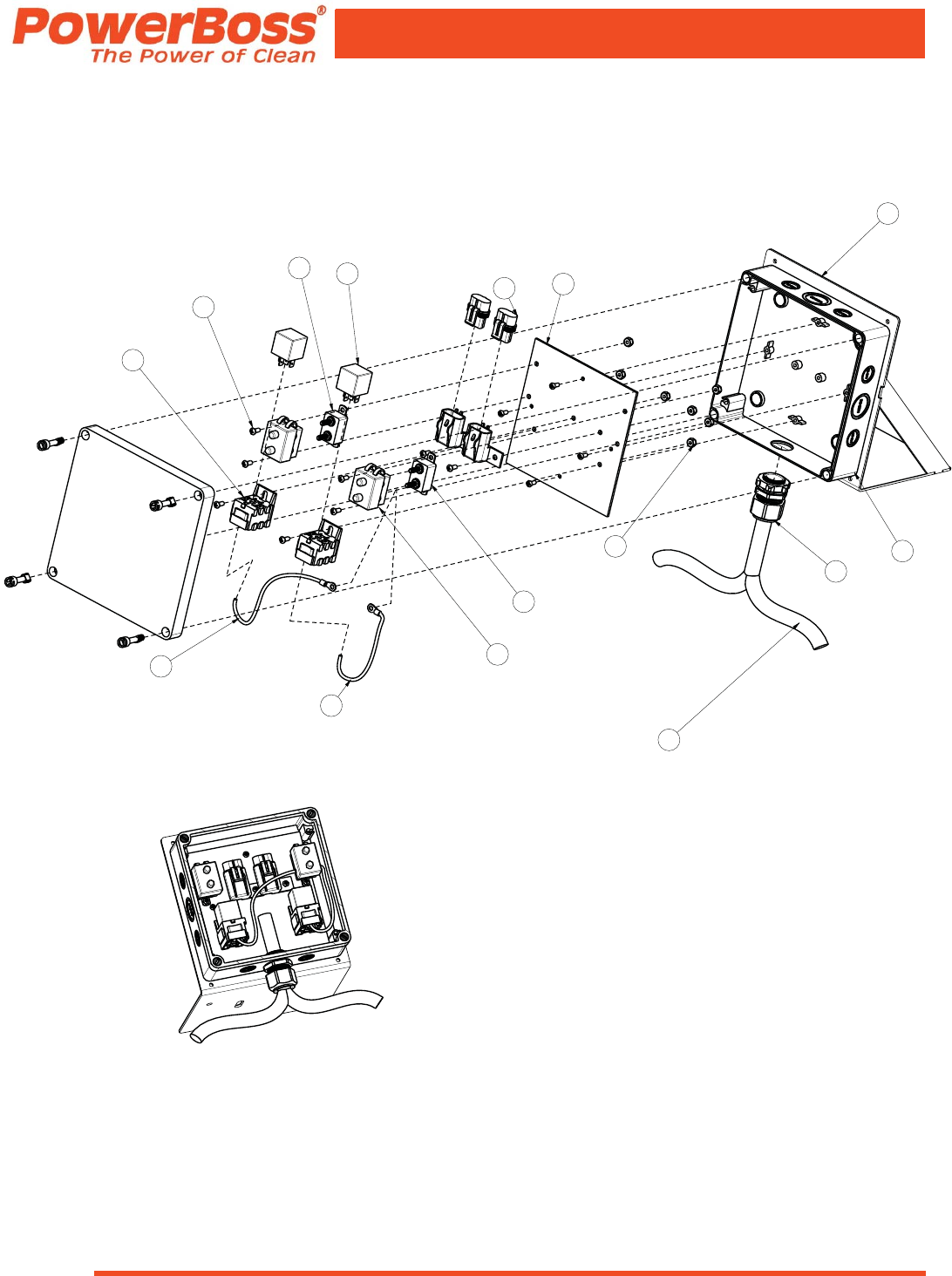 PowerBoss®
The Power of Clean