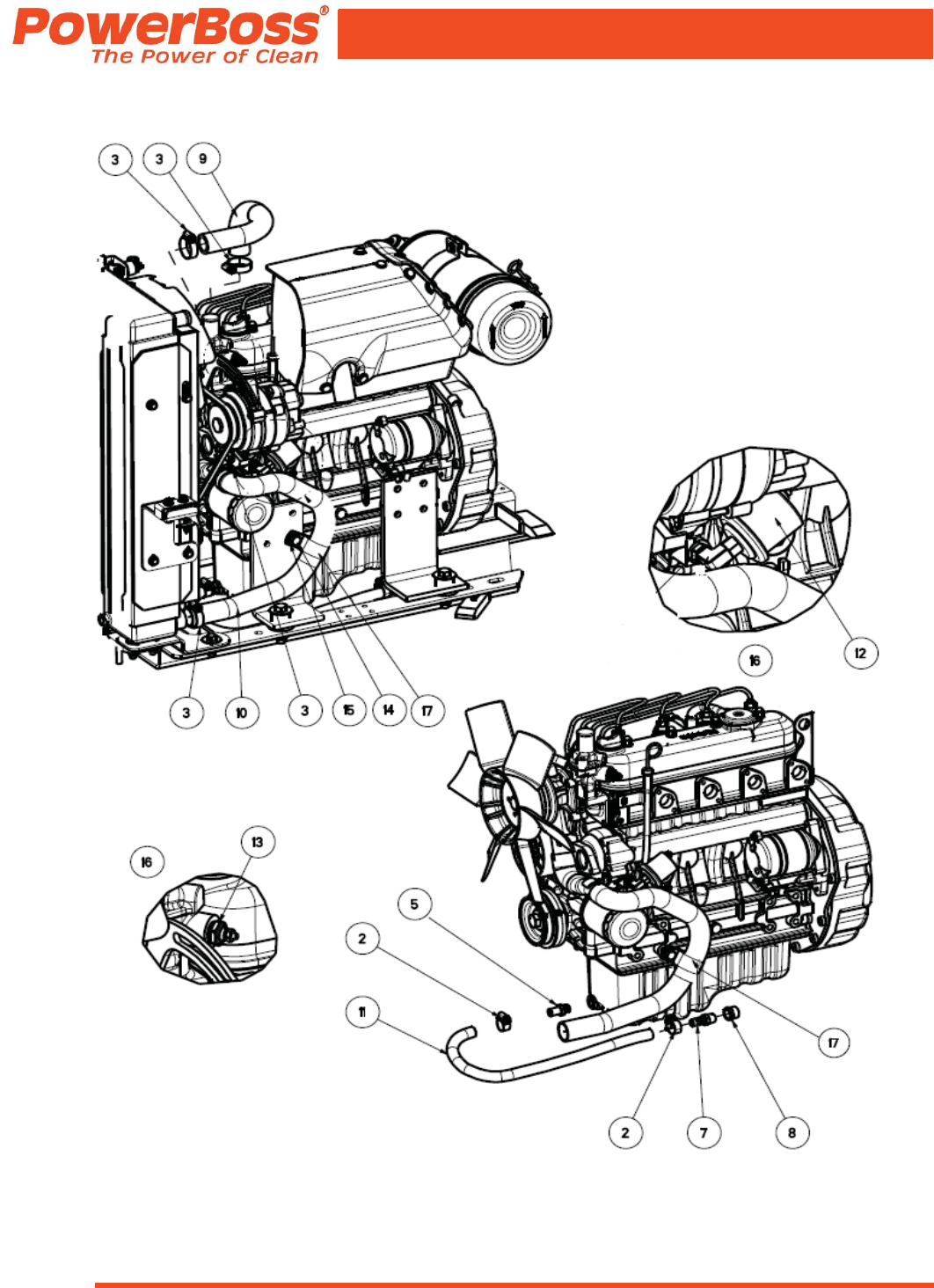 PowerBoss®
The Power of Clean

3
3
9
12
16
3
10
3
15
14
17
16
13
5
2
11
17
2
7
8