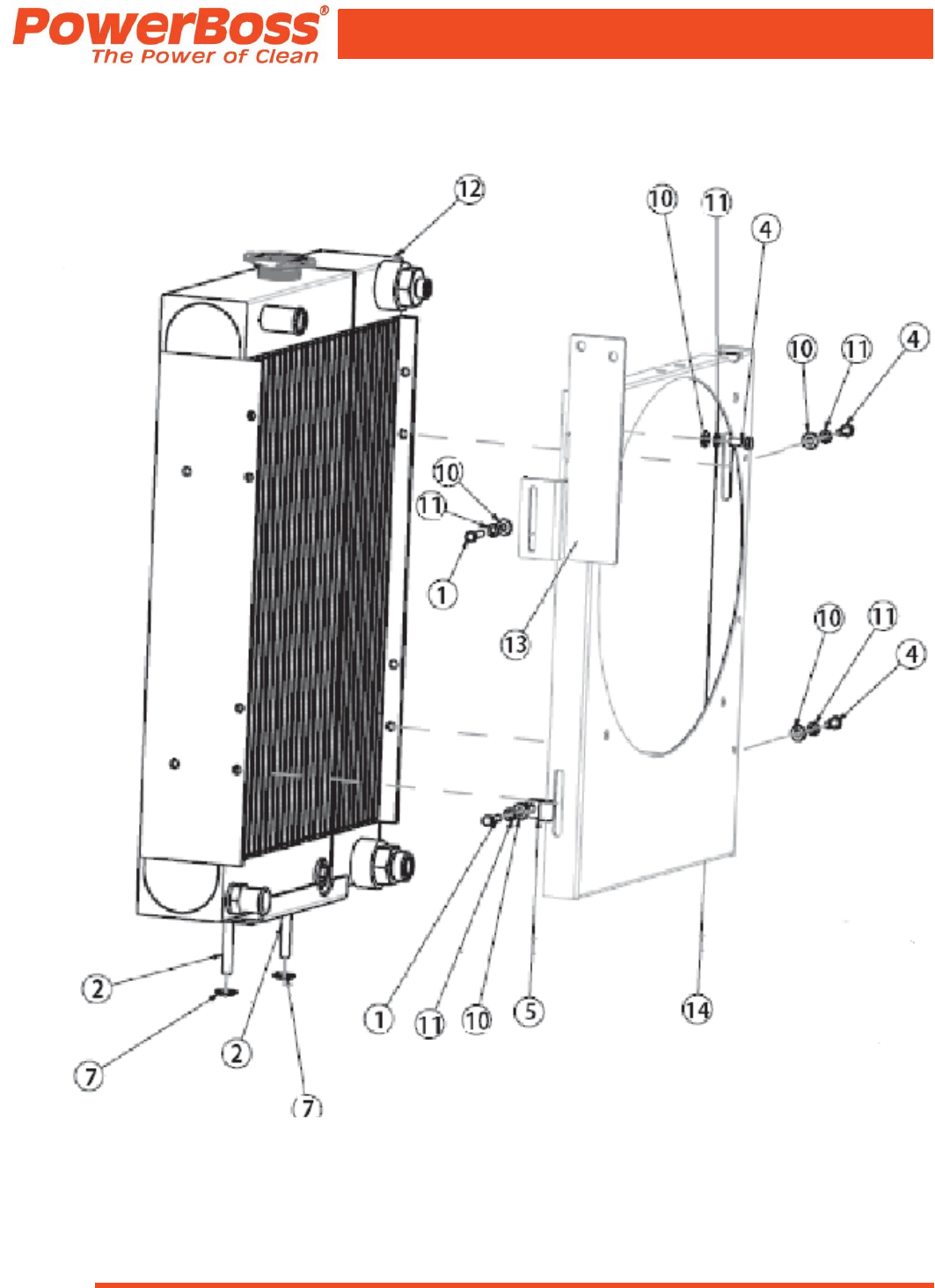 PowerBoss®
The Power of Clean

12
10
11
4
10
11
4
10
11
1
13
10
11
4
2
7
2
7
1
11
10
5
14