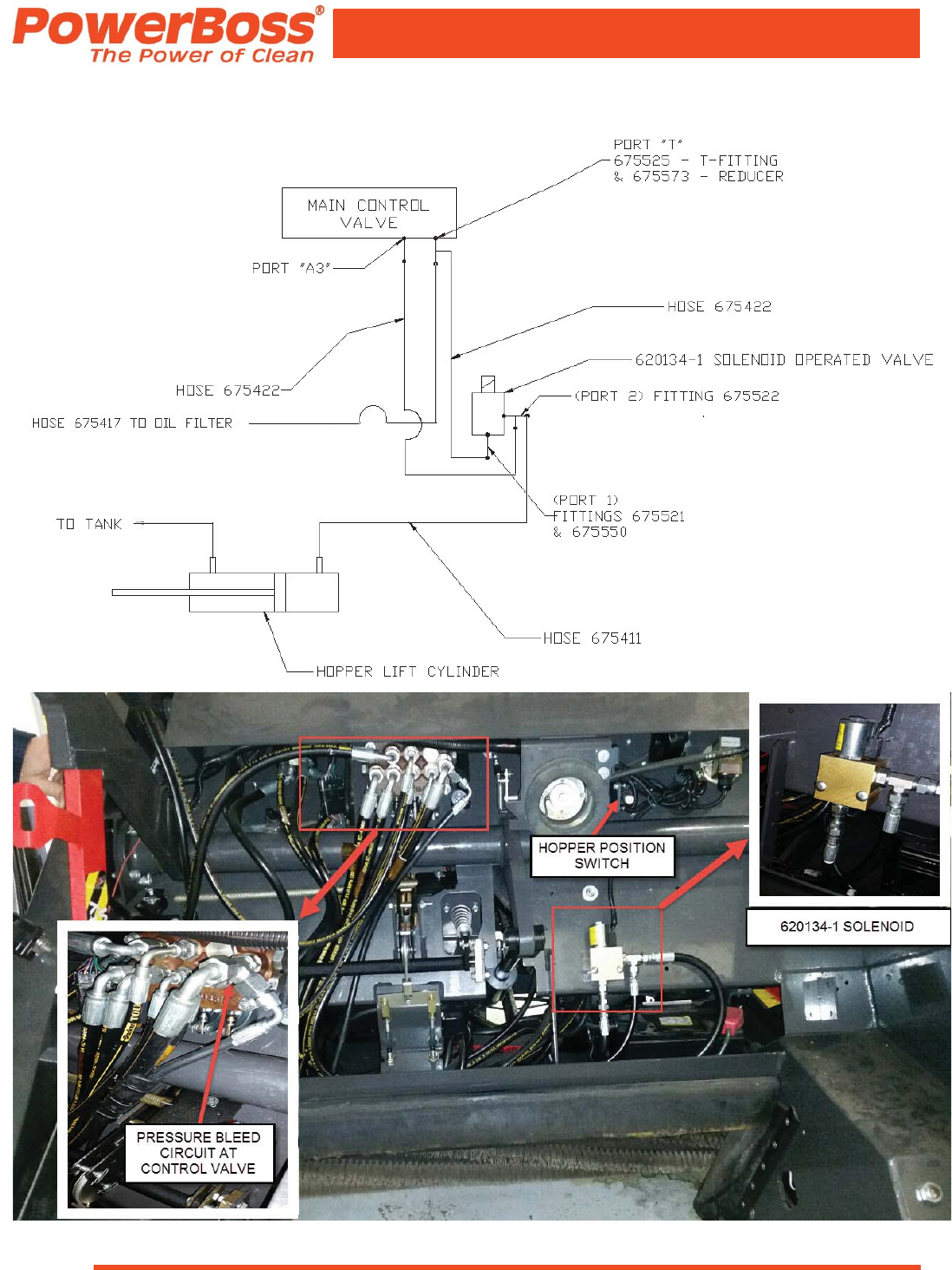 PowerBoss®
The Power of Clean

PORT "T"
675525 - T-FITTING
& 675573 - REDUCER

MAIN CONTROL VALVE

PORT "A3"

HOSE 675422

620134-1 SOLENOID OPERATED VALVE

HOSE 675422

(PORT 2) FITTING 675522

HOSE 675417 TO OIL FILTER

(PORT 1)
FITTINGS 675521
& 675550

TO TANK

HOSE 675411

HOPPER LIFT CYLINDER

HOPPER POSITION SWITCH

620134-1 SOLENOID

PRESSURE BLEED CIRCUIT AT CONTROL VALVE