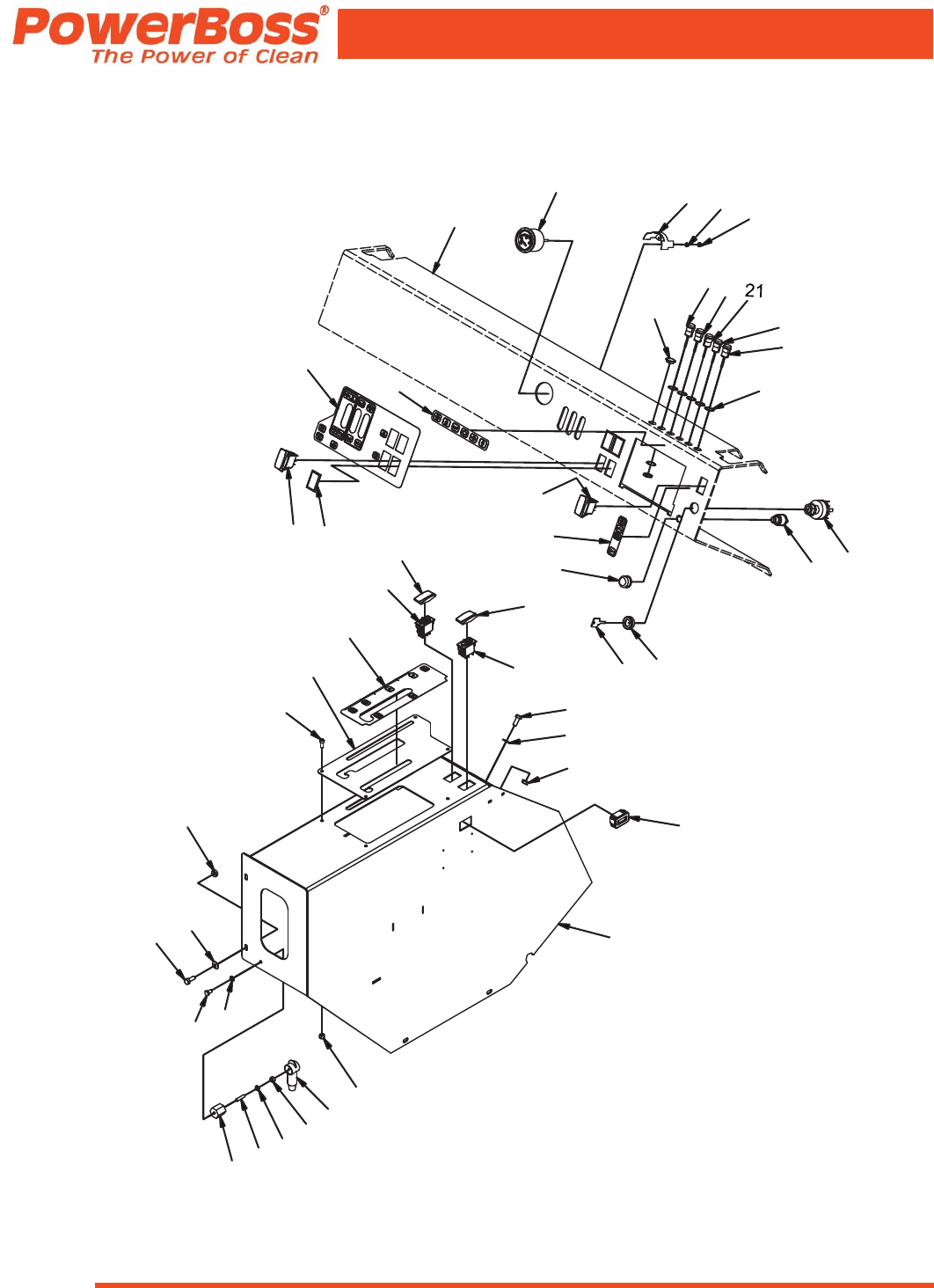 PowerBoss®
The Power of Clean

21