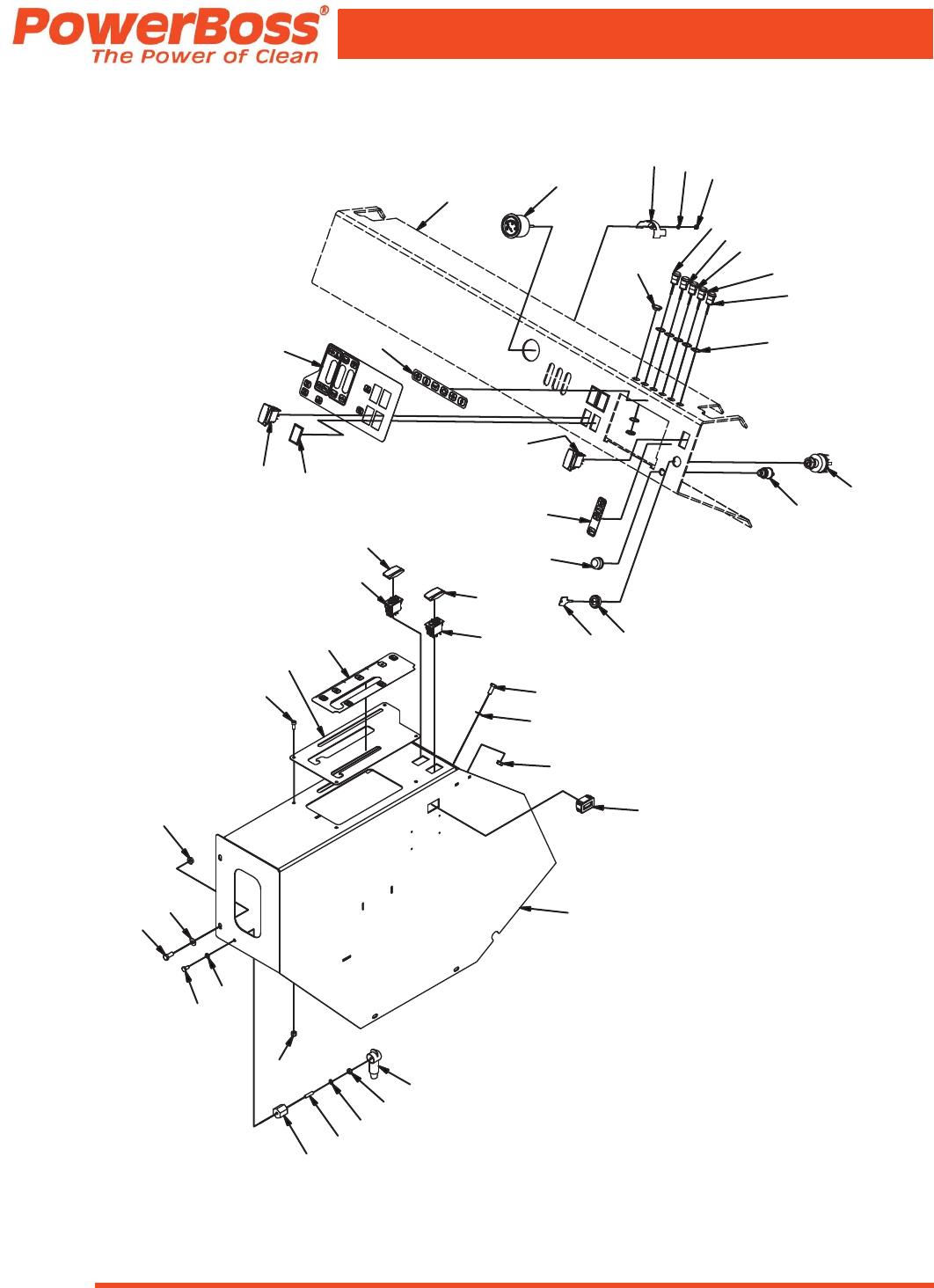 PowerBoss®
The Power of Clean