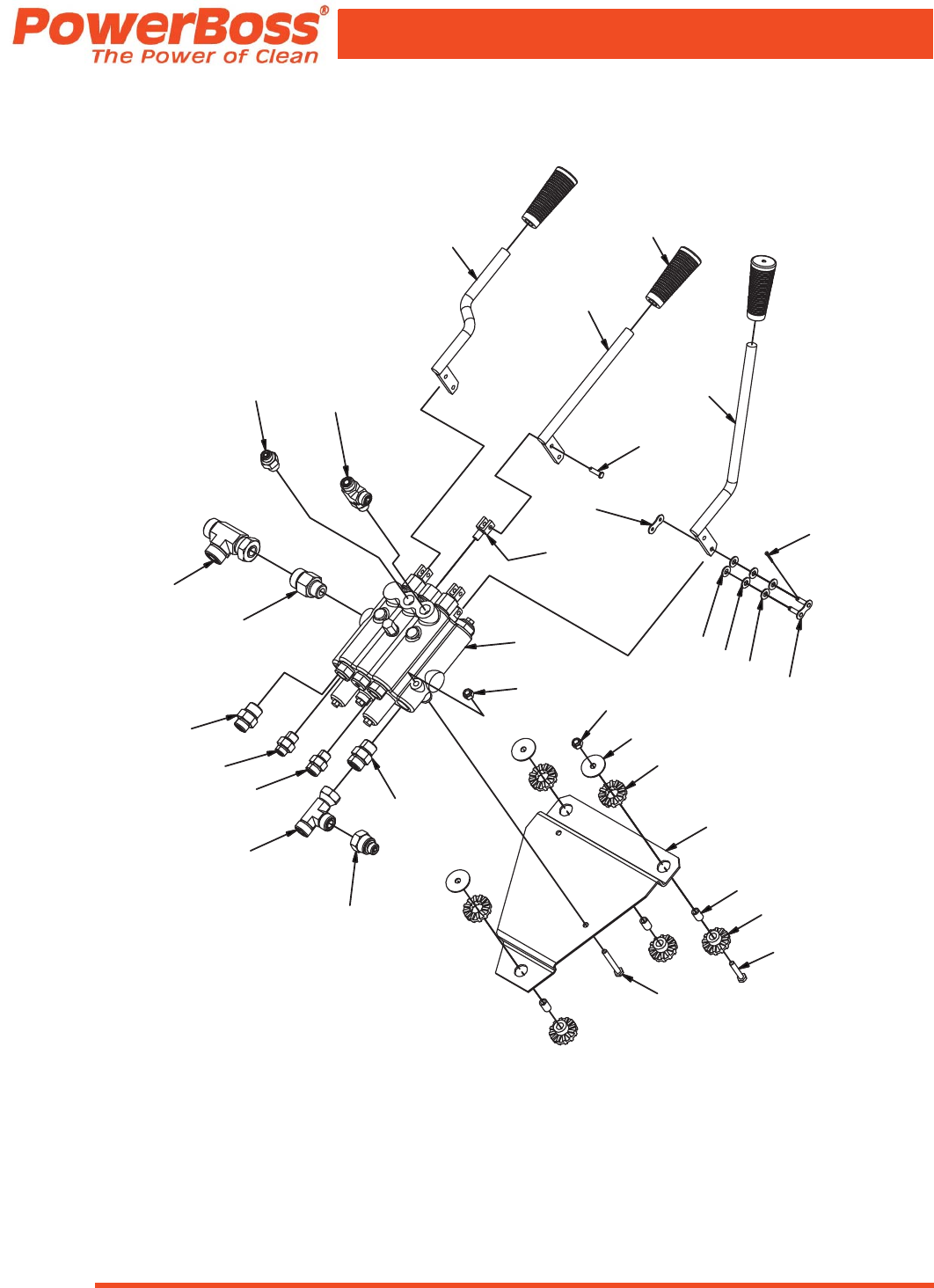 PowerBoss®
The Power of Clean