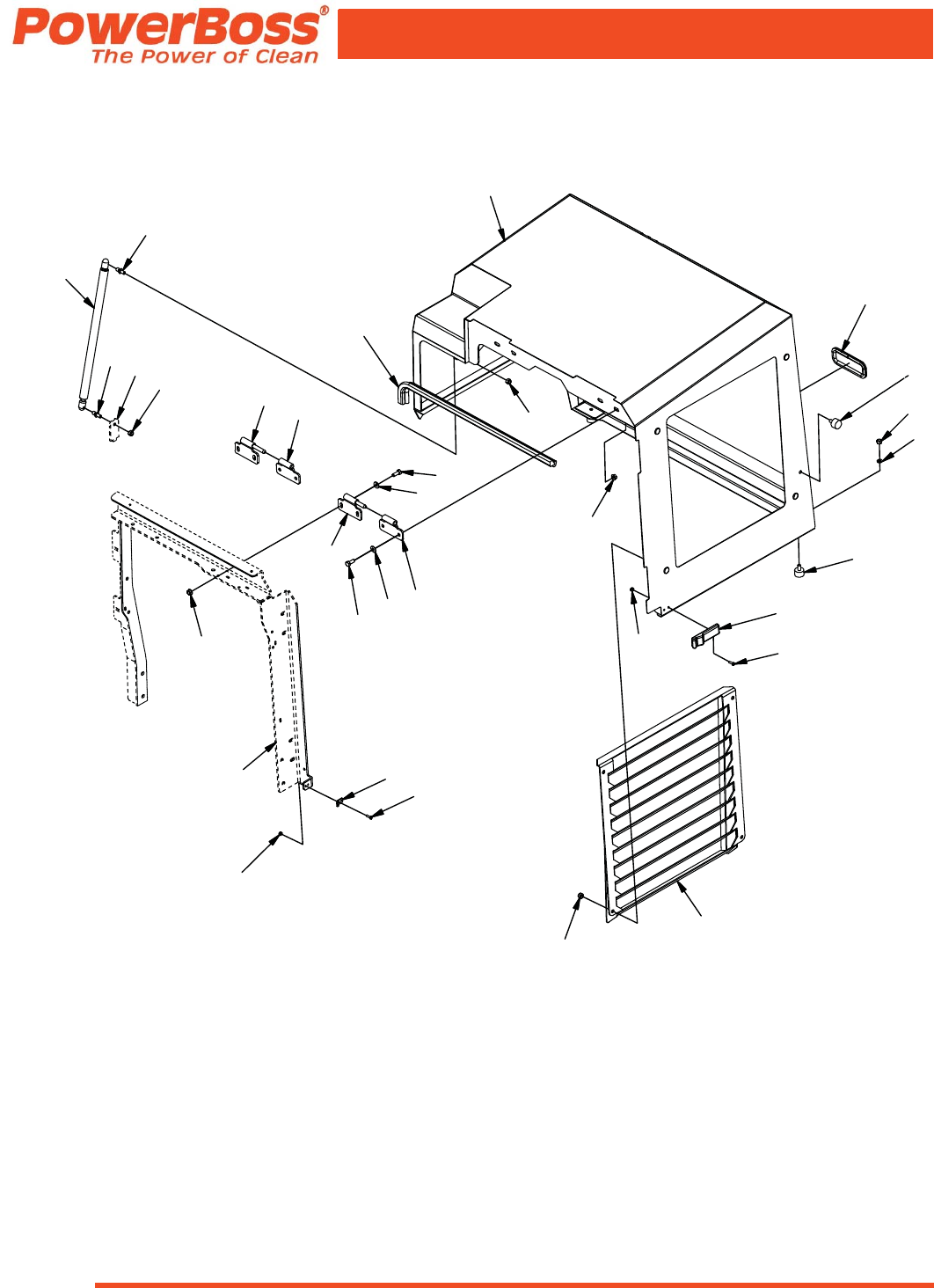 PowerBoss®
The Power of Clean