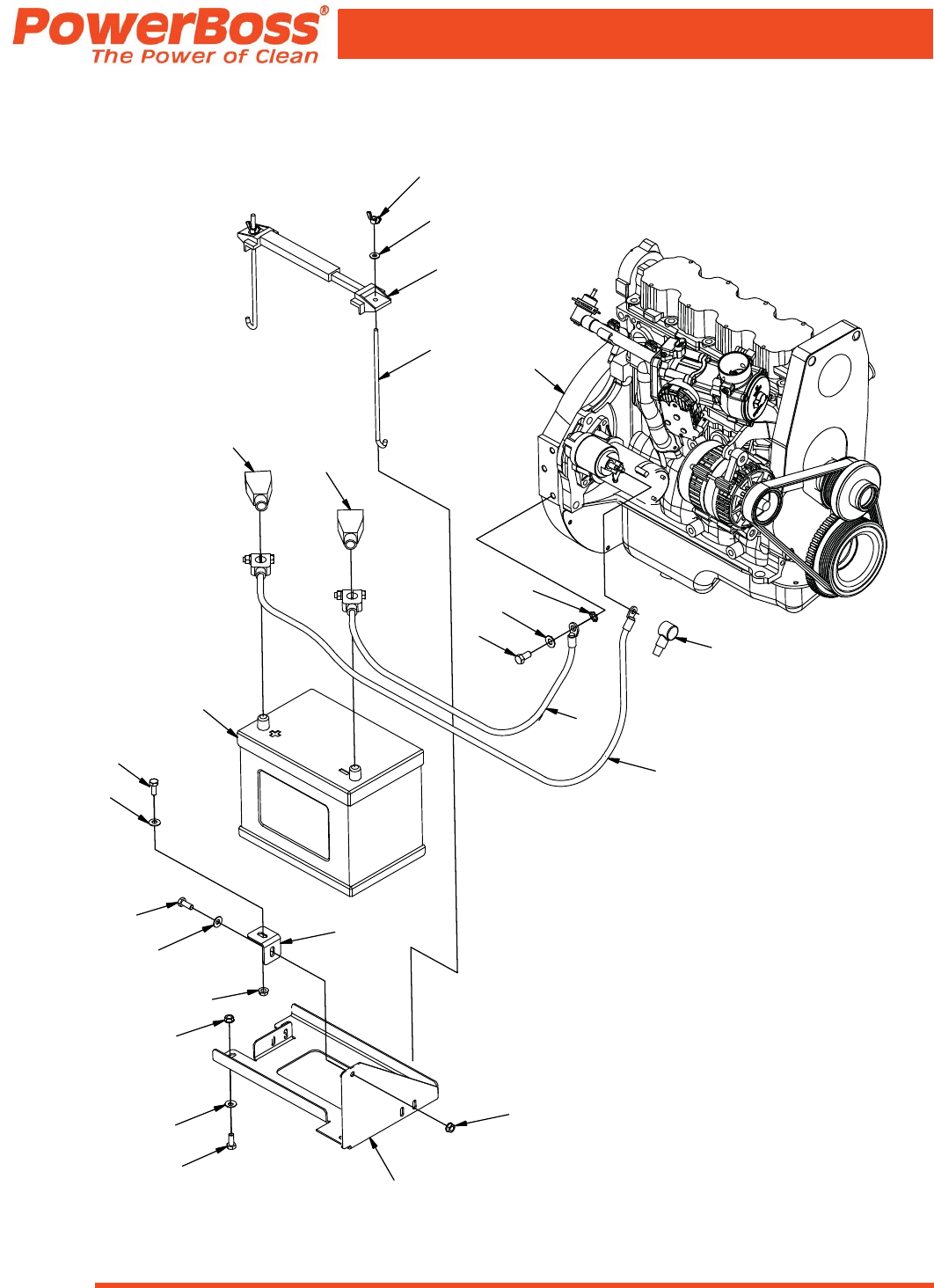 PowerBoss®
The Power of Clean