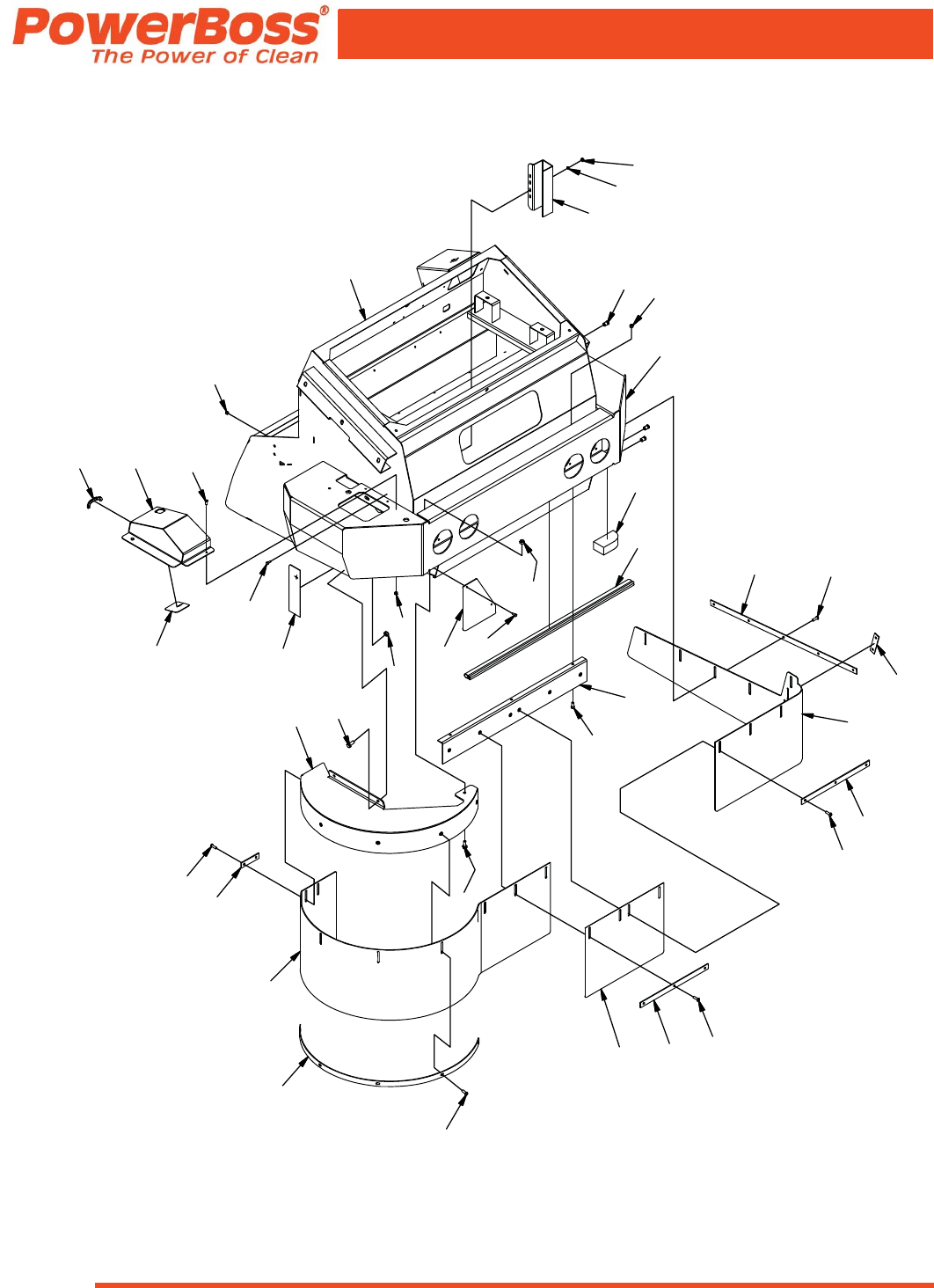 PowerBoss®
The Power of Clean