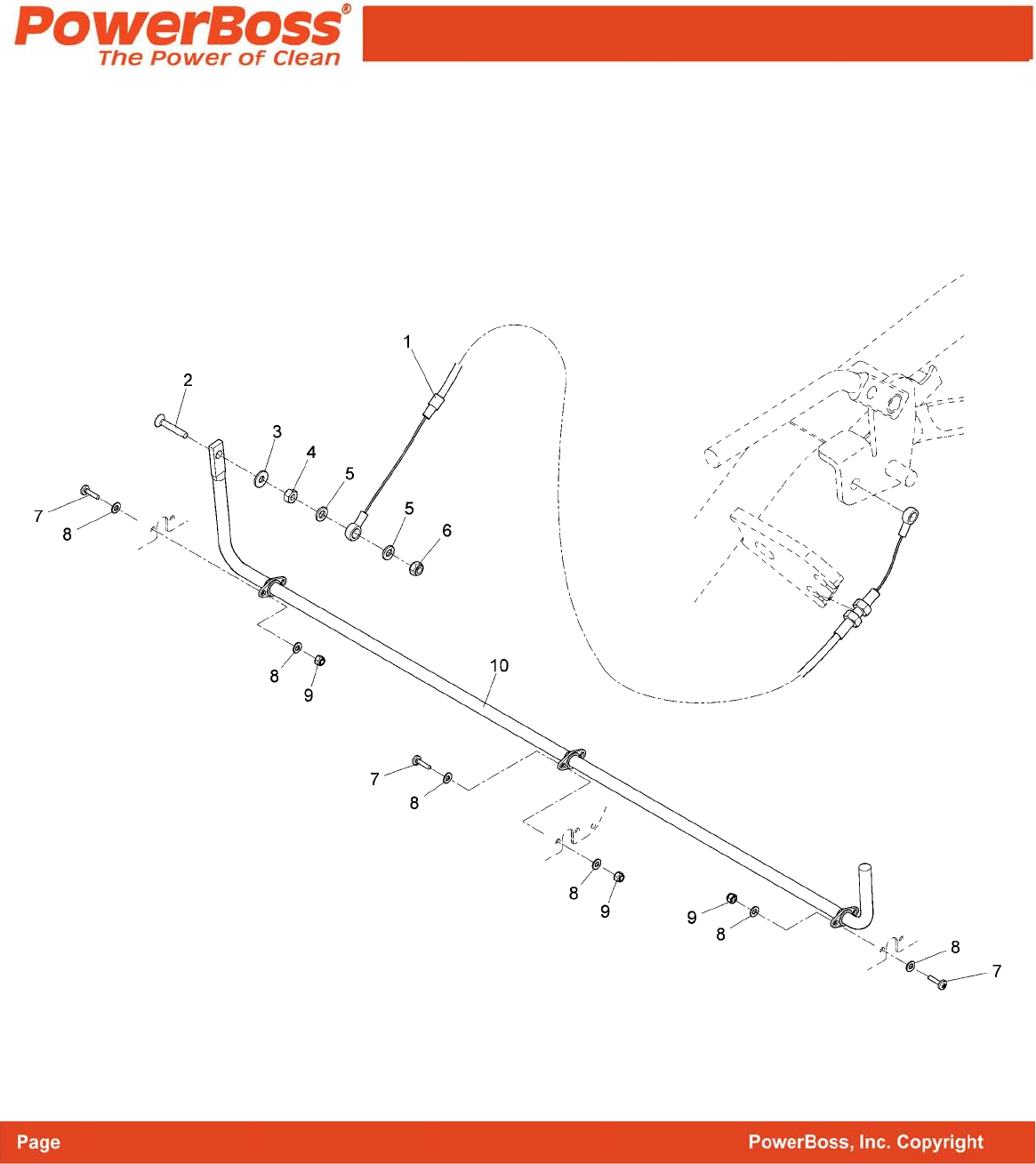 PowerBoss®
The Power of Clean

1
2
3
4
5
5
6
7
8
8
9
10
7
8
8
9
9
8
8
7

Page
PowerBoss, Inc. Copyright