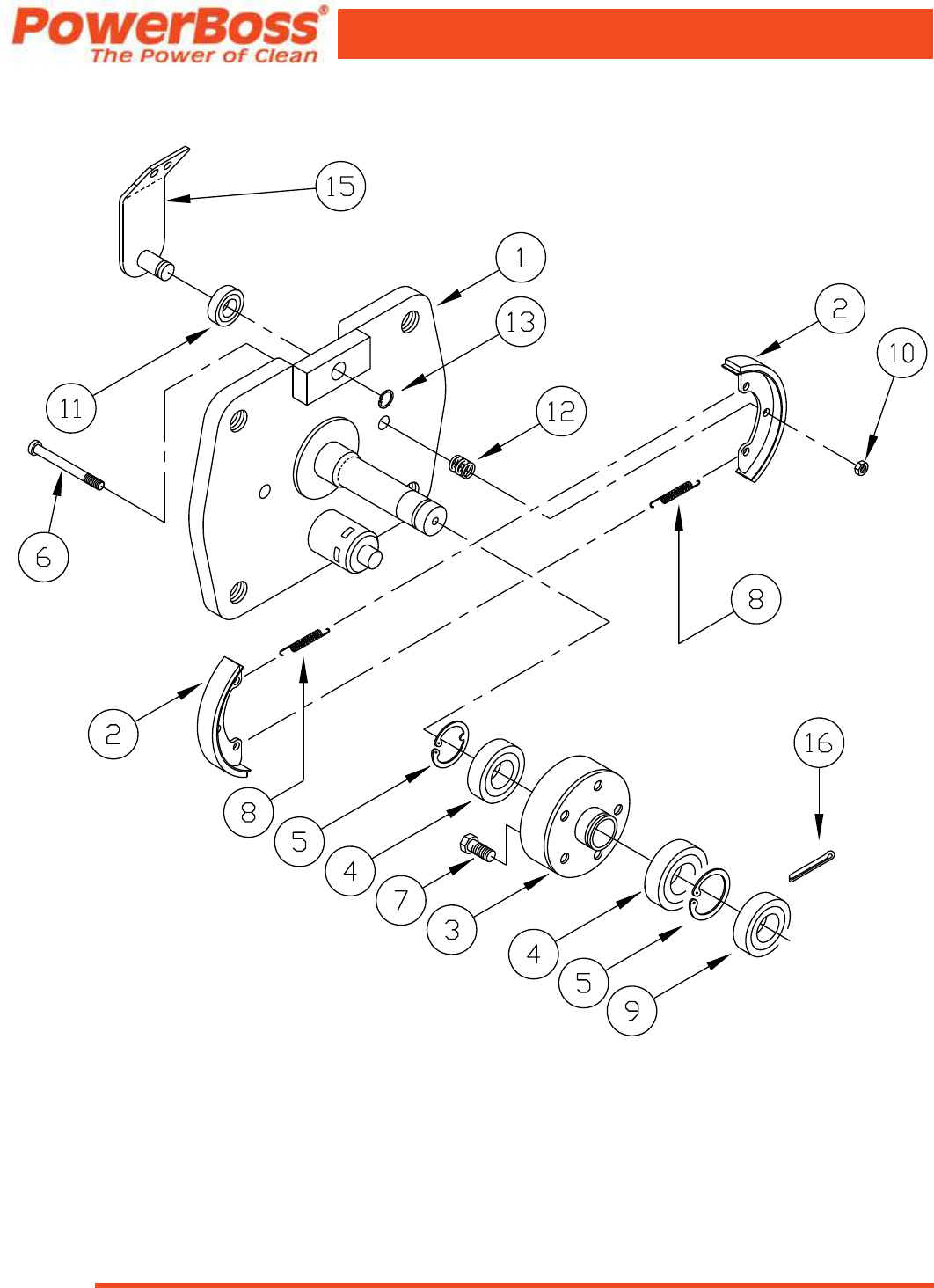 PowerBoss®
The Power of Clean

15
1
13
2
10
11
12
6
8
2
16
8
5
4
7
3
4
5
9