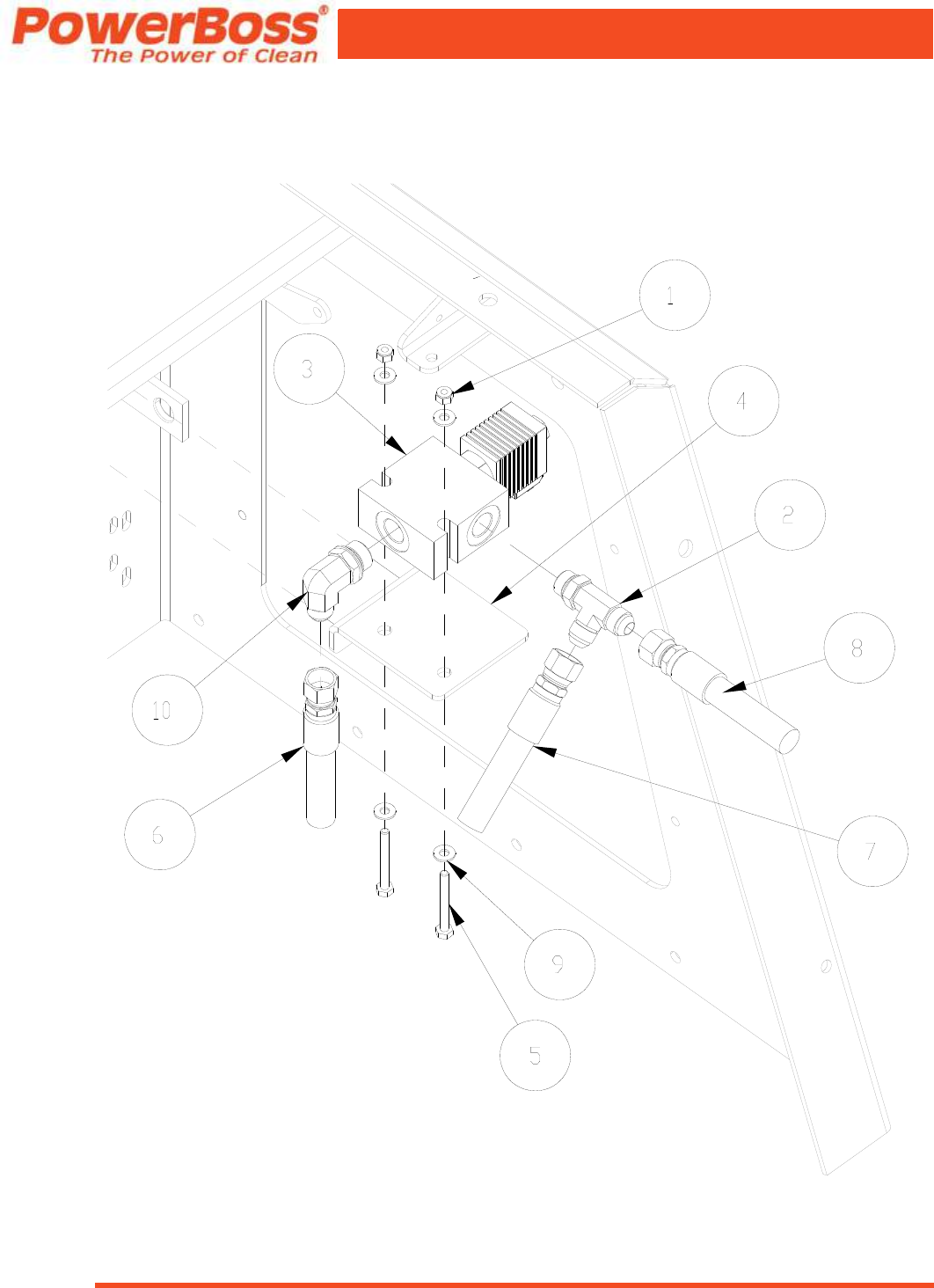 PowerBoss®
The Power of Clean

1
3
4
2
8
10
6
7
9
5