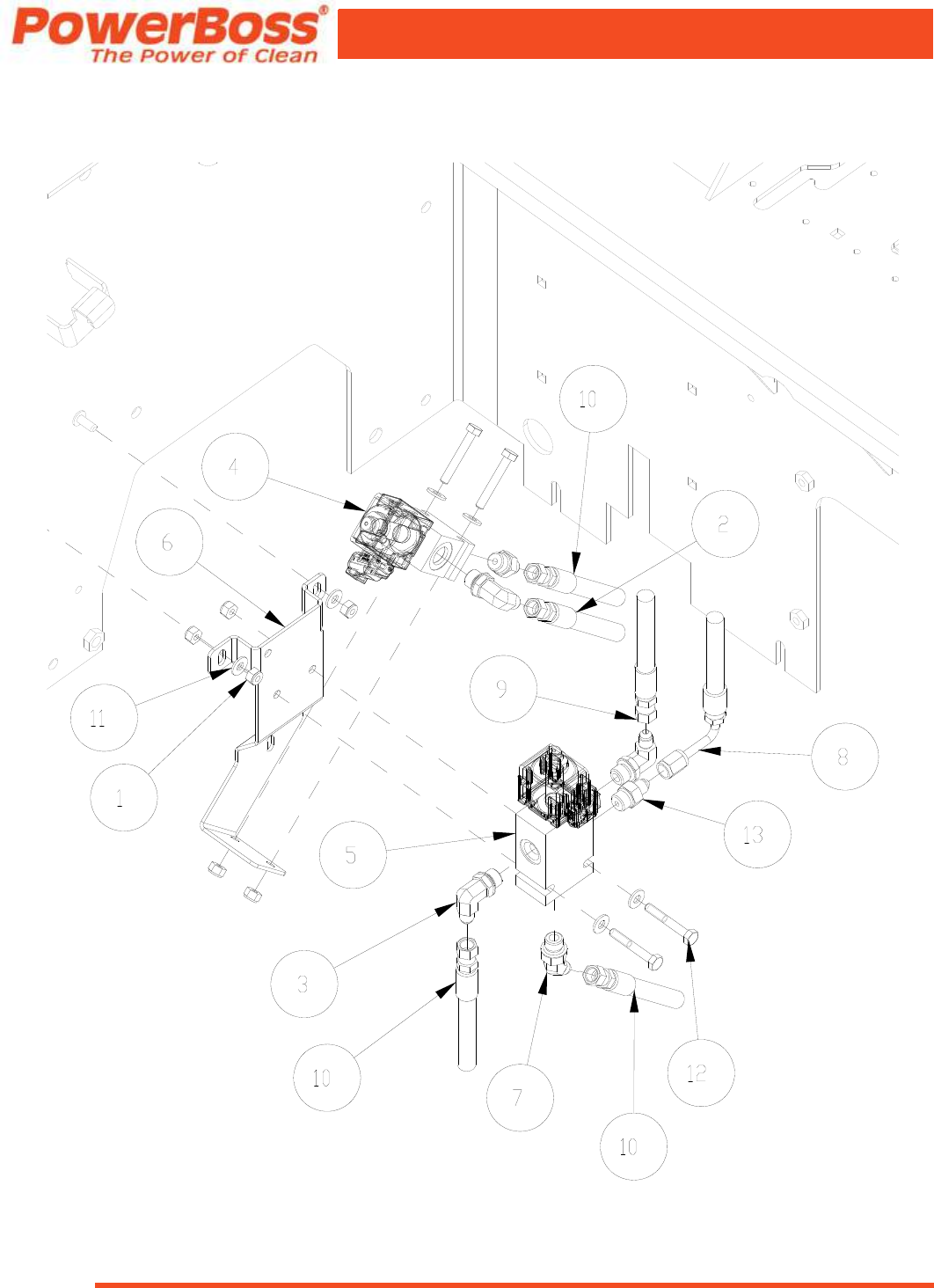 PowerBoss®
The Power of Clean

10
4
2
6
9
11
8
1
13
5
3
12
10
7
10