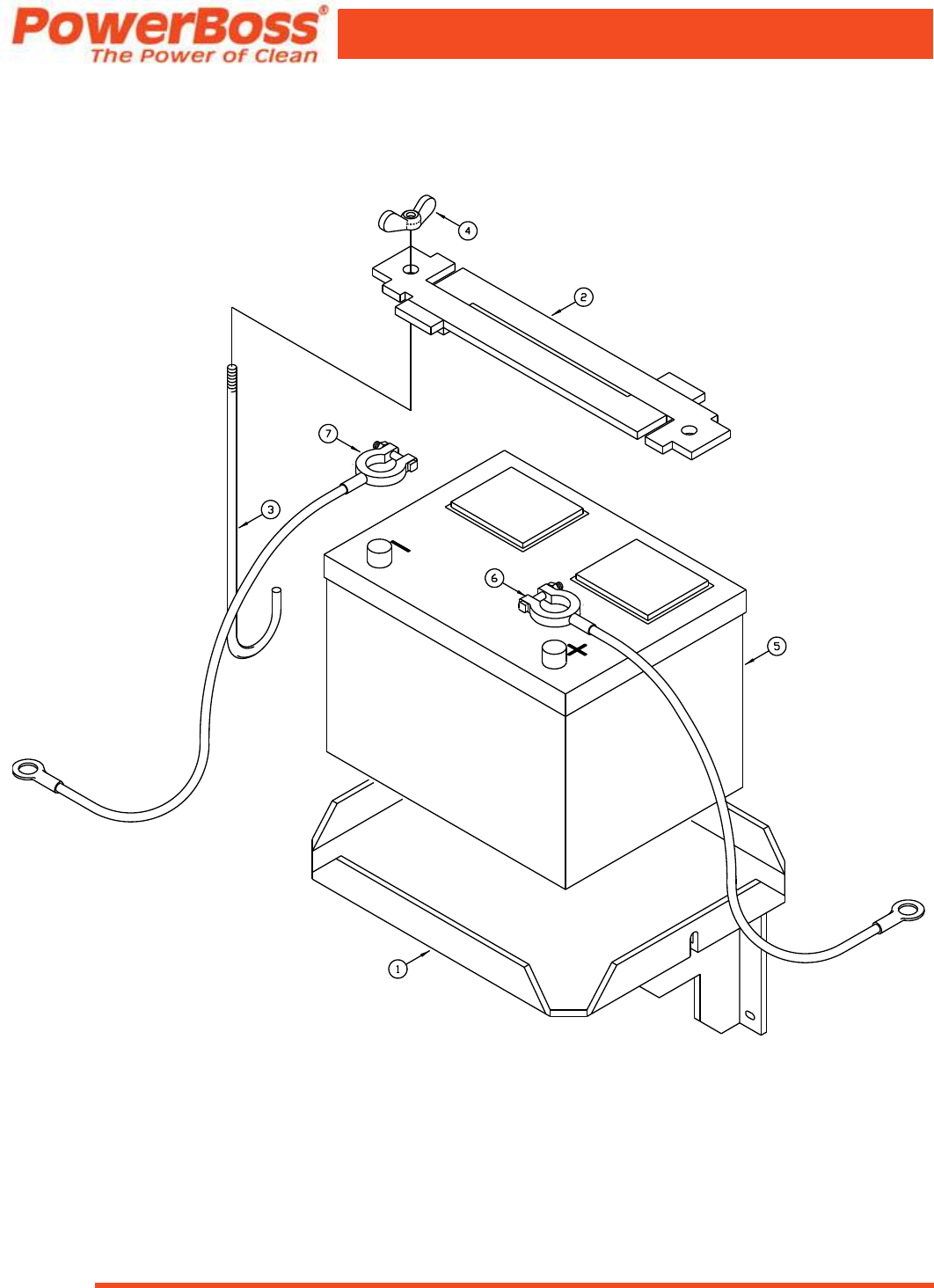 PowerBoss®
The Power of Clean

4
2
7
3
6
5
1