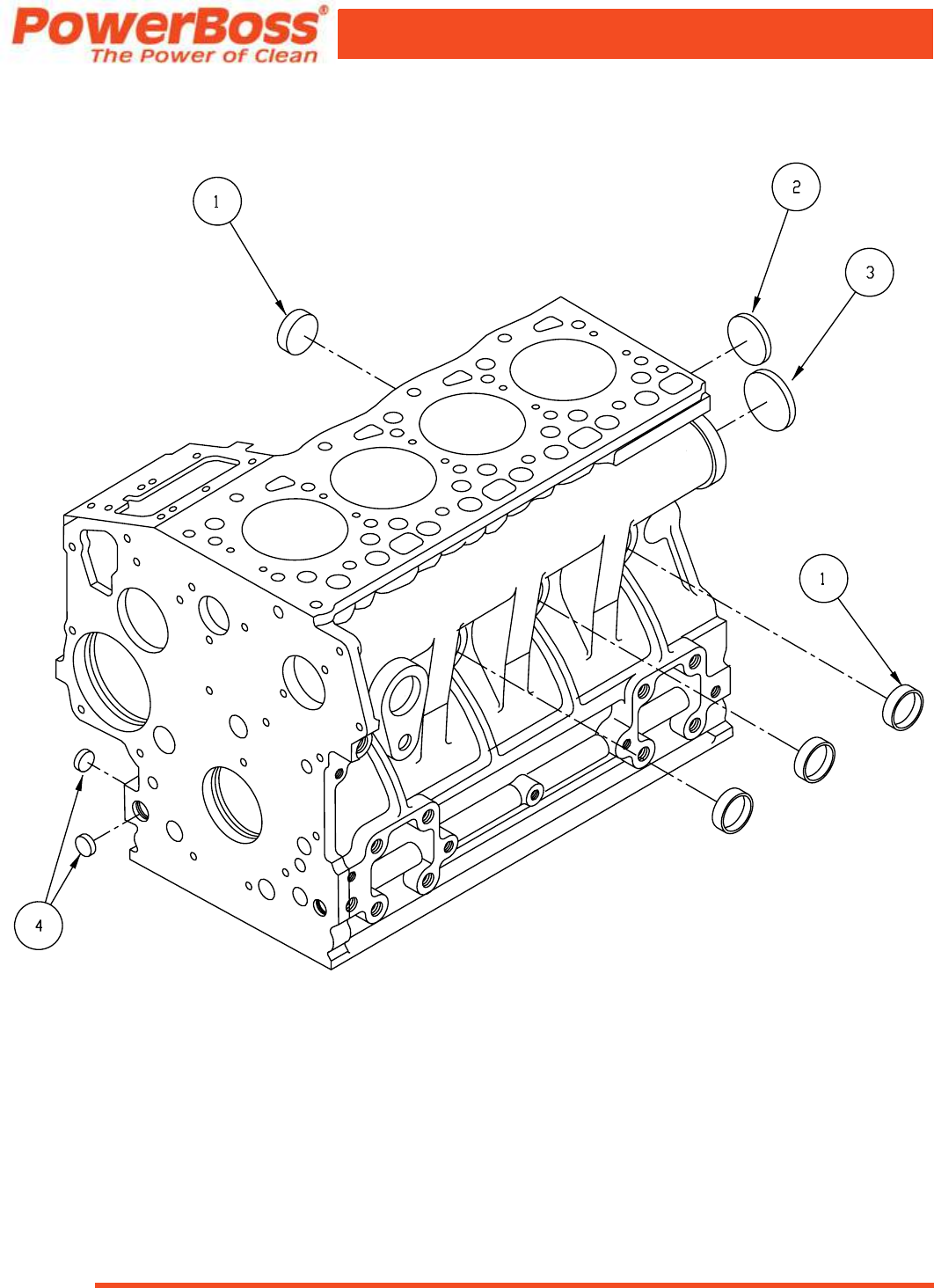 PowerBoss®
The Power of Clean

1
2
3
1
4