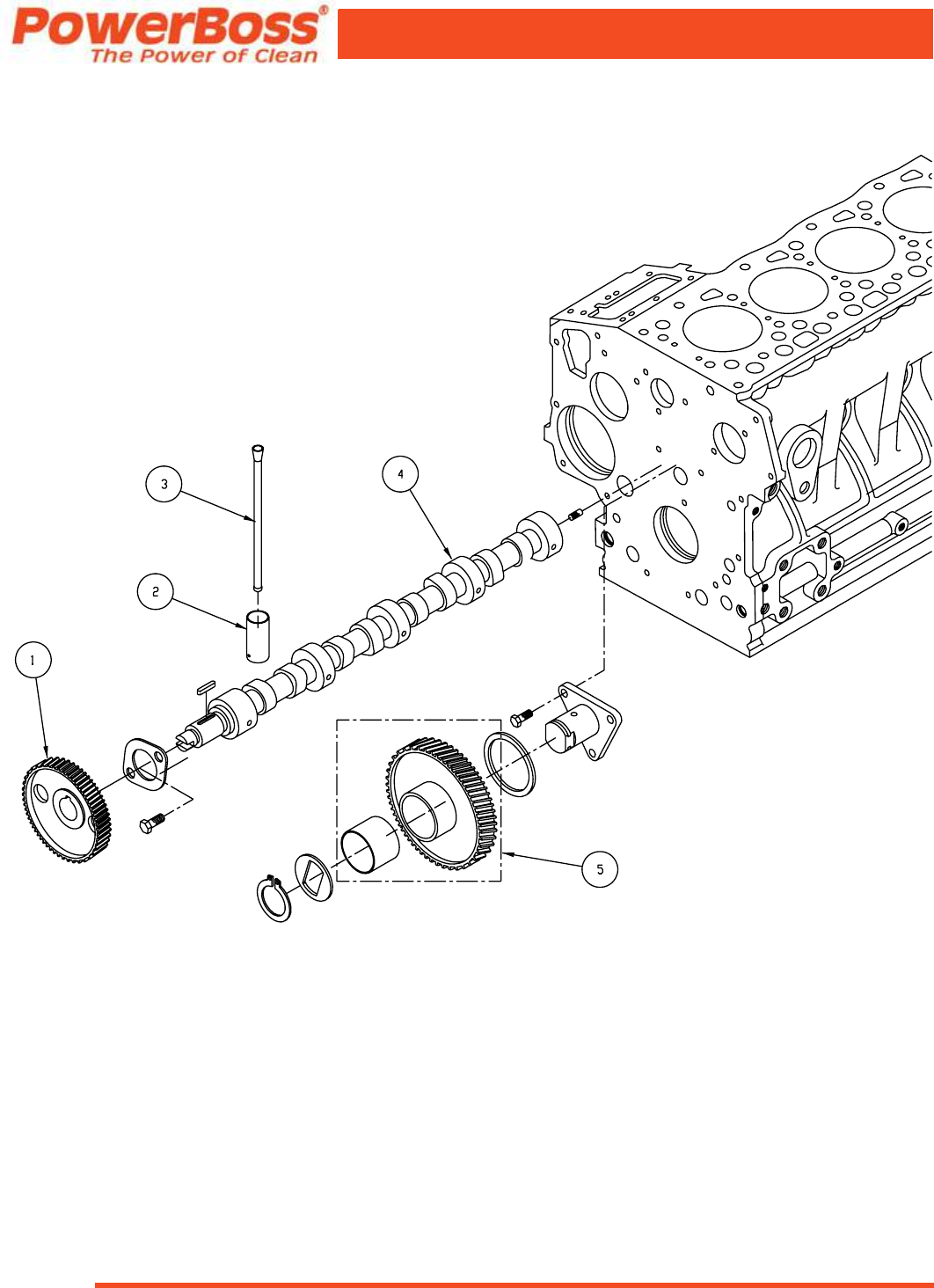 PowerBoss®
The Power of Clean

3
4
2
1
5