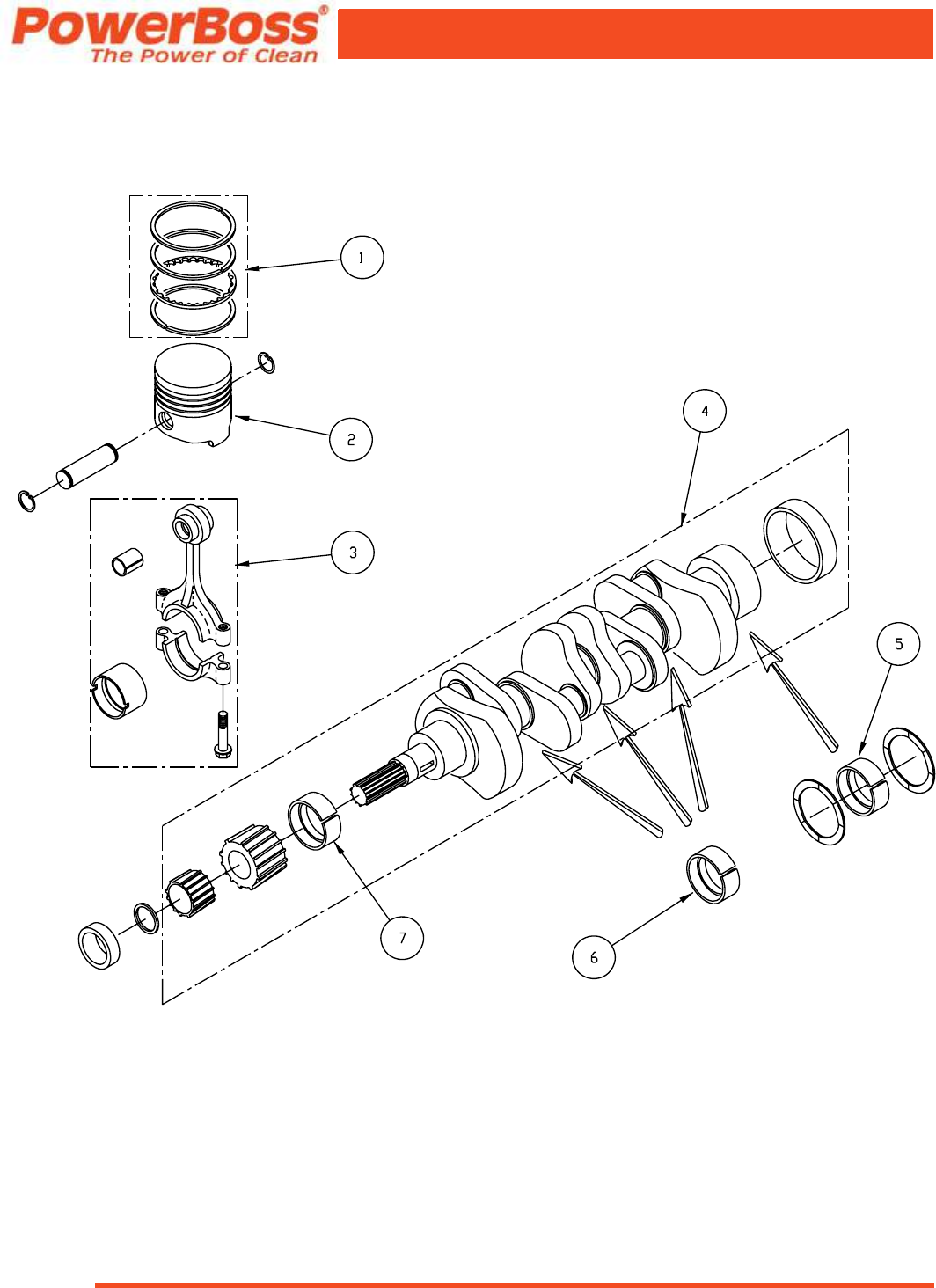 PowerBoss®
The Power of Clean

1
2
3
4
5
6
7