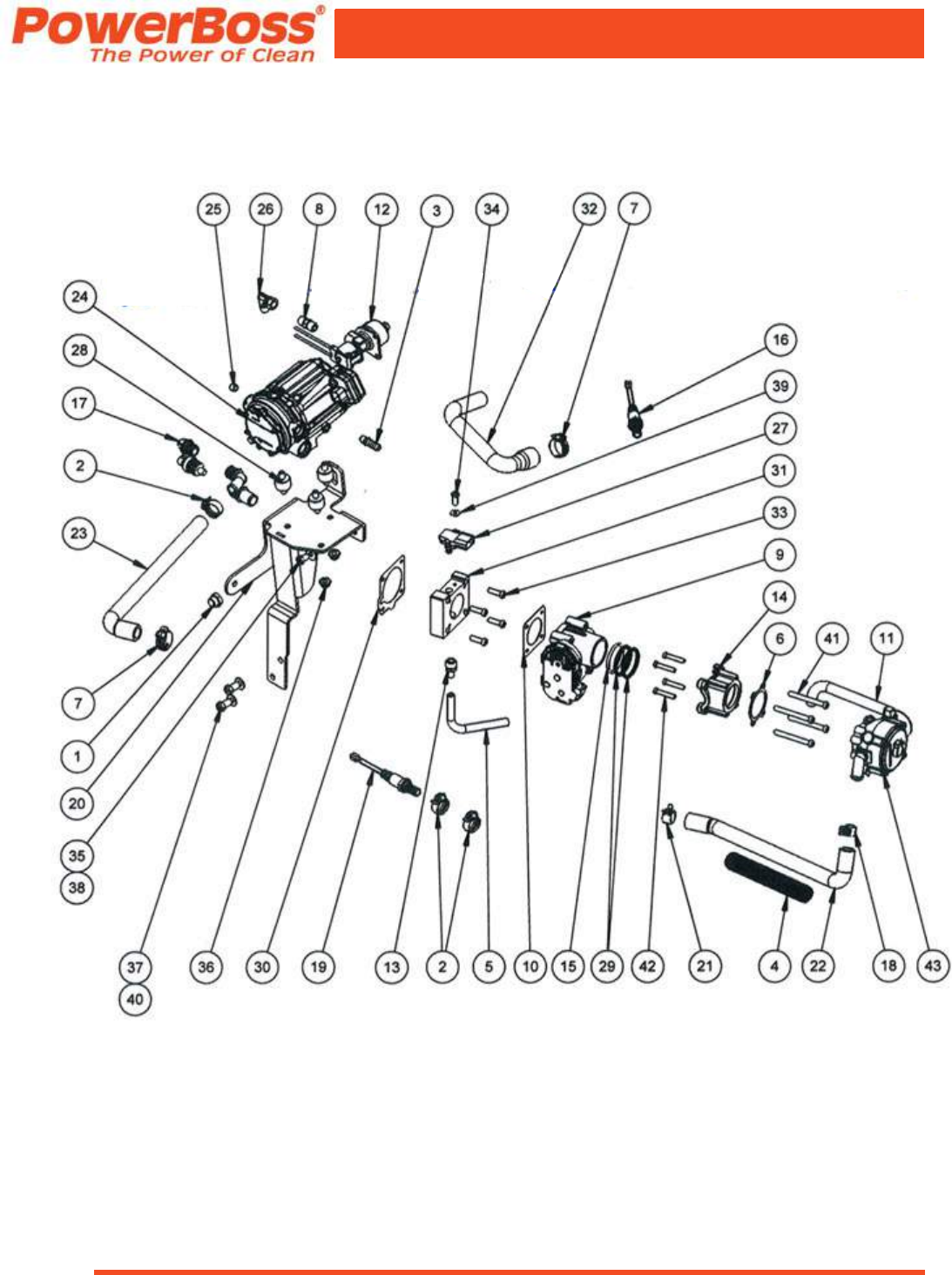 PowerBoss®
The Power of Clean

25 26 8 12 3 34 32 7

24
28
17
2
23
7
1
20
35
38

16
39
27
31
33
9
14
6
41
11

37
40
36 30 19 13 2 5 10 15 29 42 21 4 22 18 43