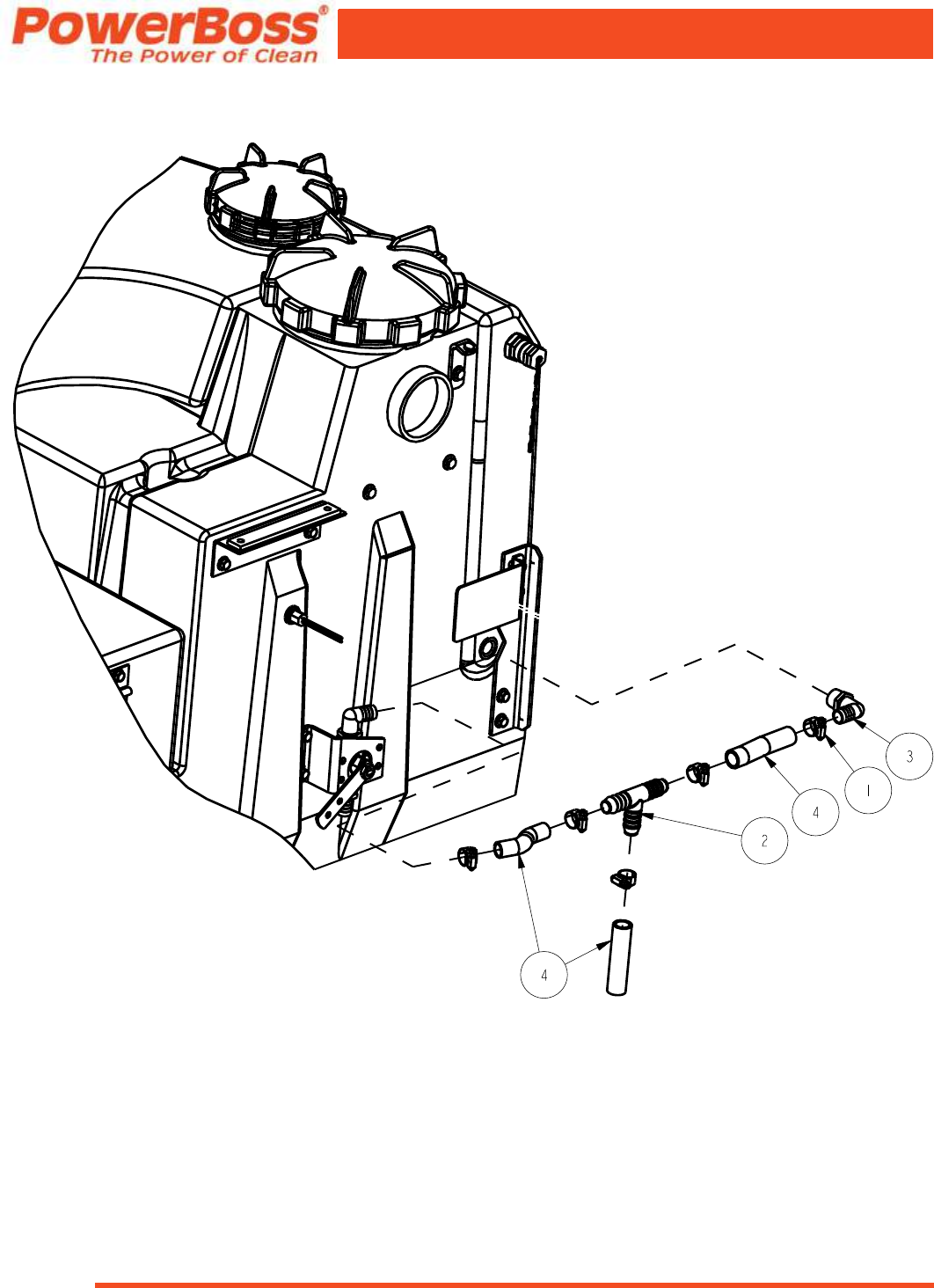 PowerBoss®
The Power of Clean

3
1
4
2
4