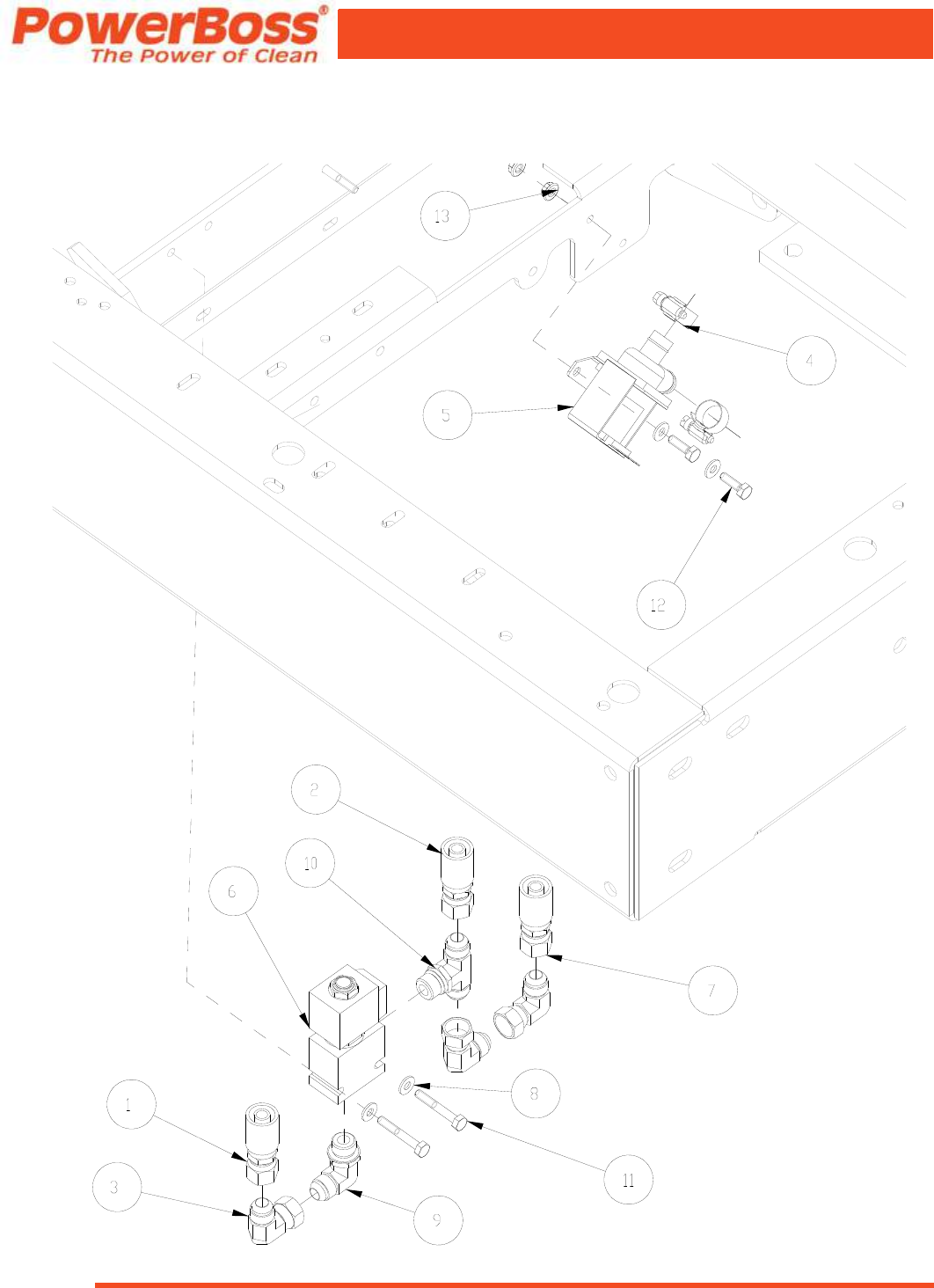 PowerBoss®
The Power of Clean

13
4
5
12
2
10
6
7
8
1
11
3
9