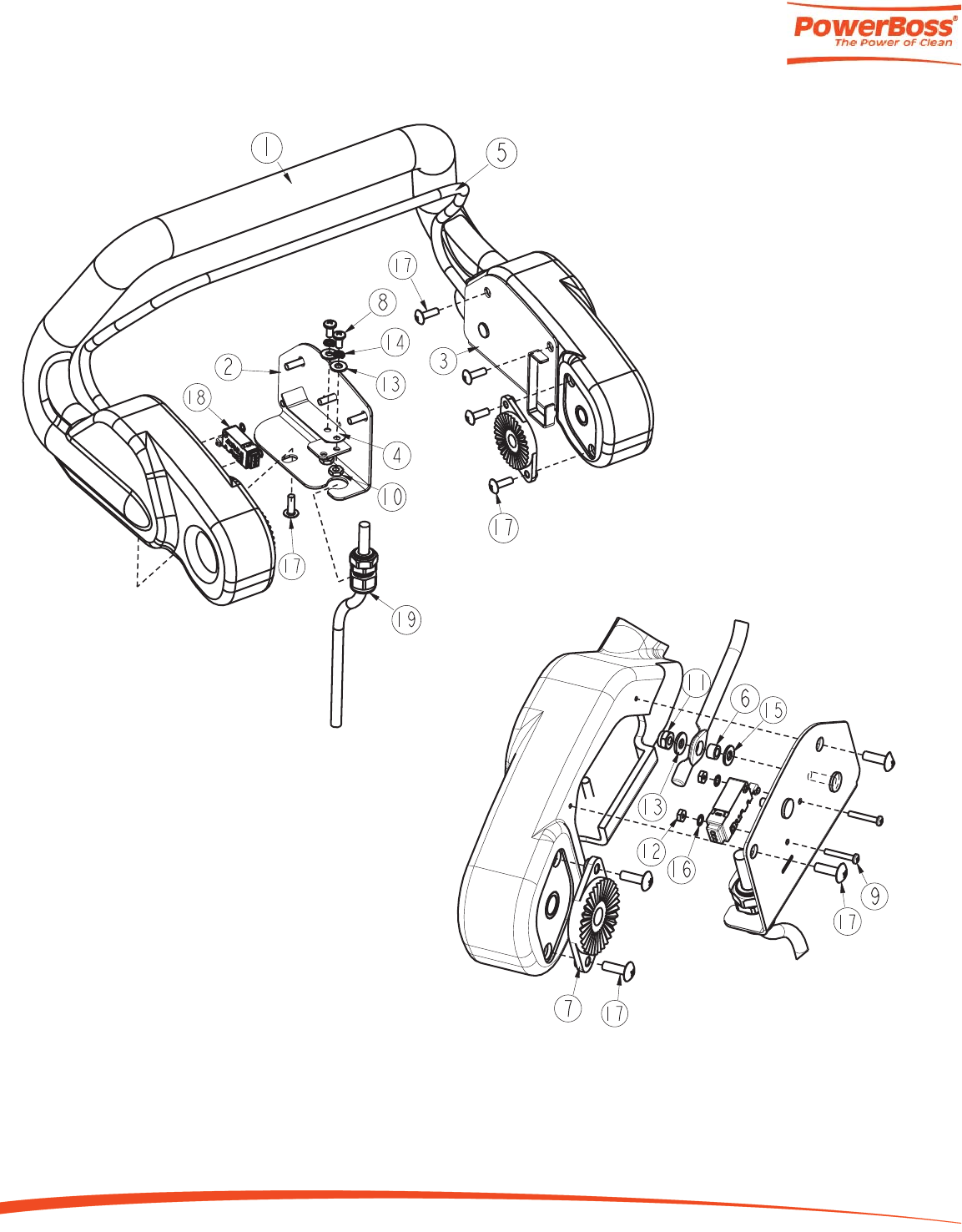 PowerBoss®
The Power of Clean

1
5
17
8
14
2
13
3
18
4
10
17
17
19
11
6
15
13
12
16
9
17
7
17