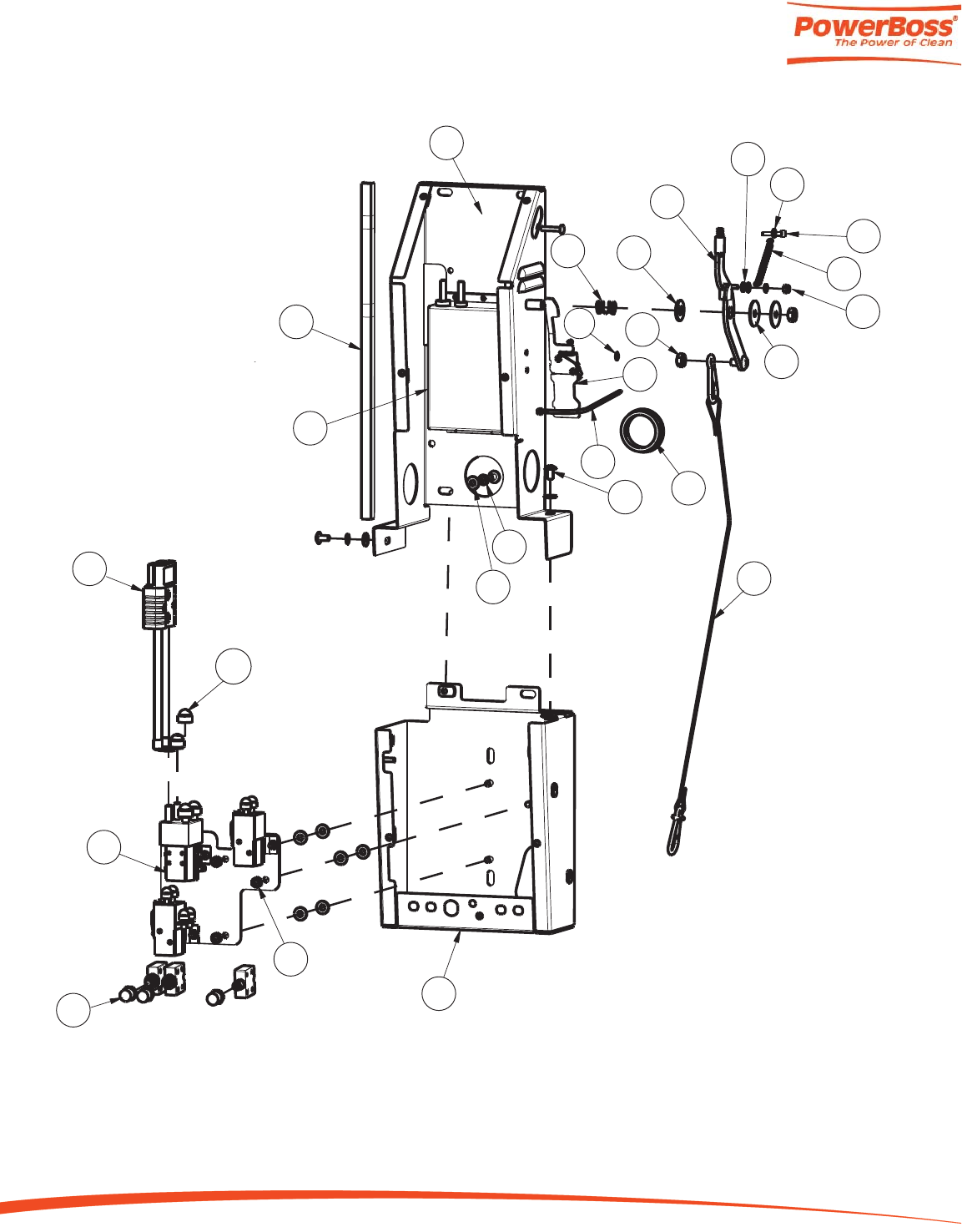 PowerBoss®
The Power of Clean