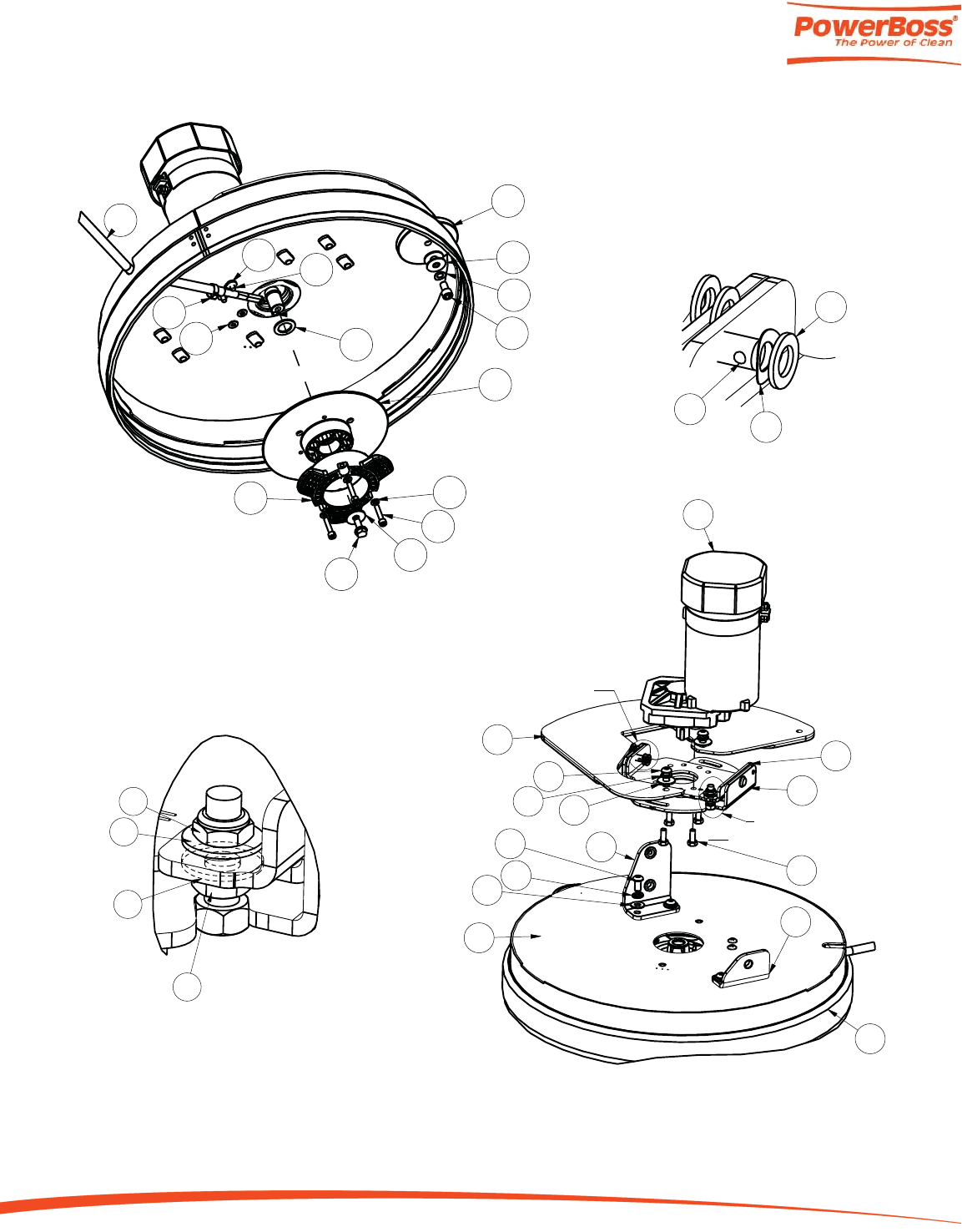 PowerBoss®
The Power of Clean