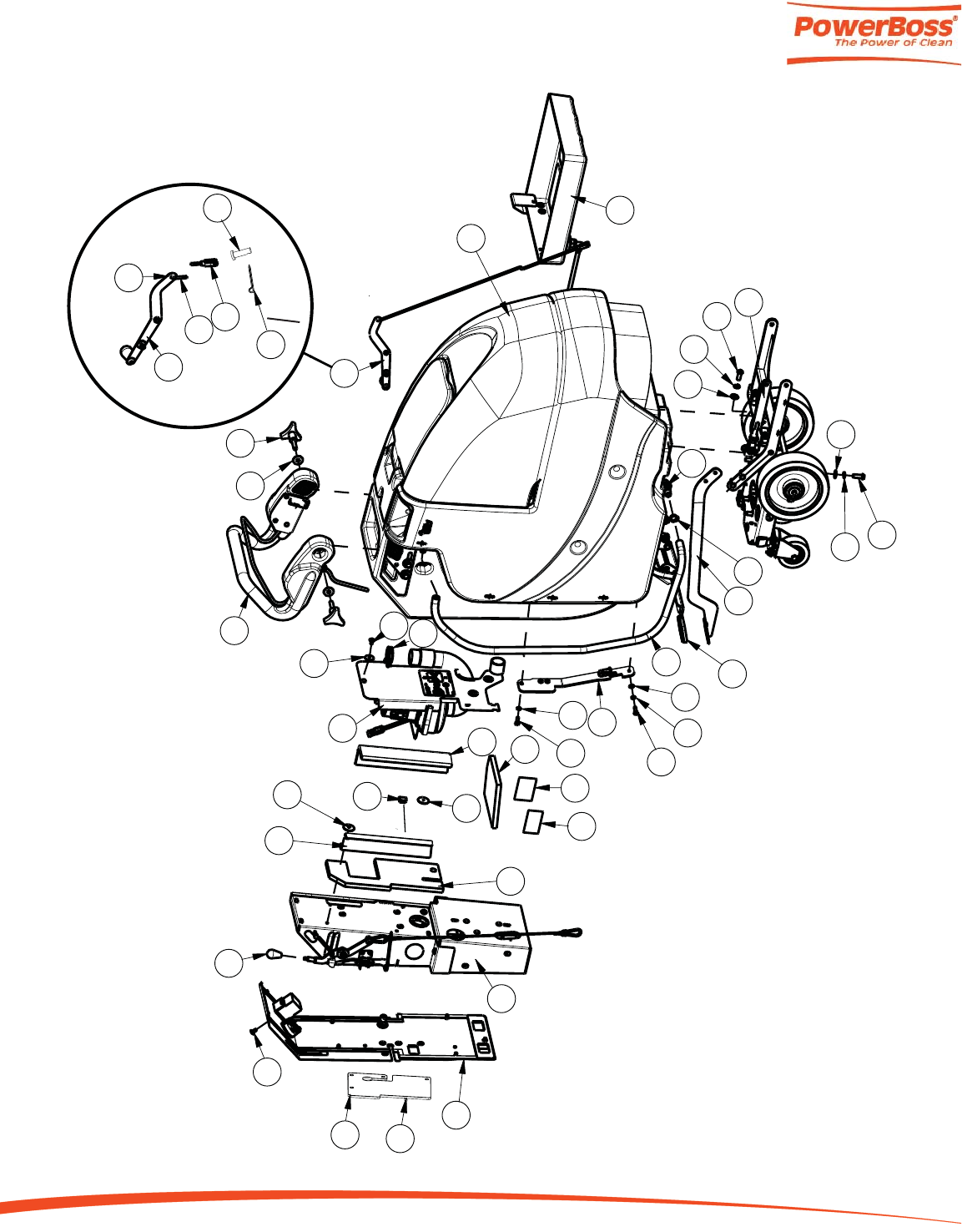 PowerBoss®
The Power of Clean