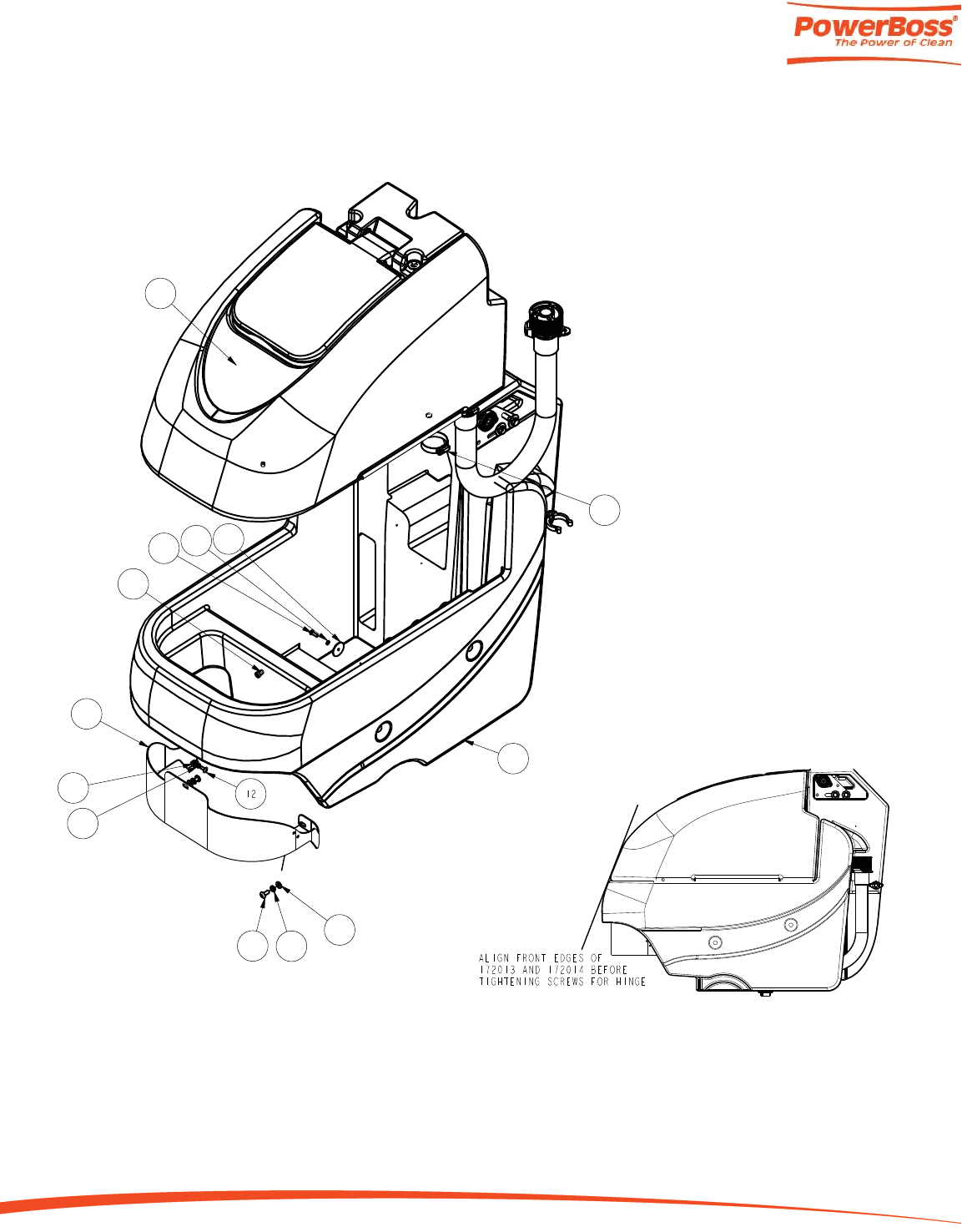 PowerBoss®
The Power of Clean

12

ALIGN FRONT EDGES OF 172013 AND 172014 BEFORE TIGHTENING SCREWS FOR HINGE