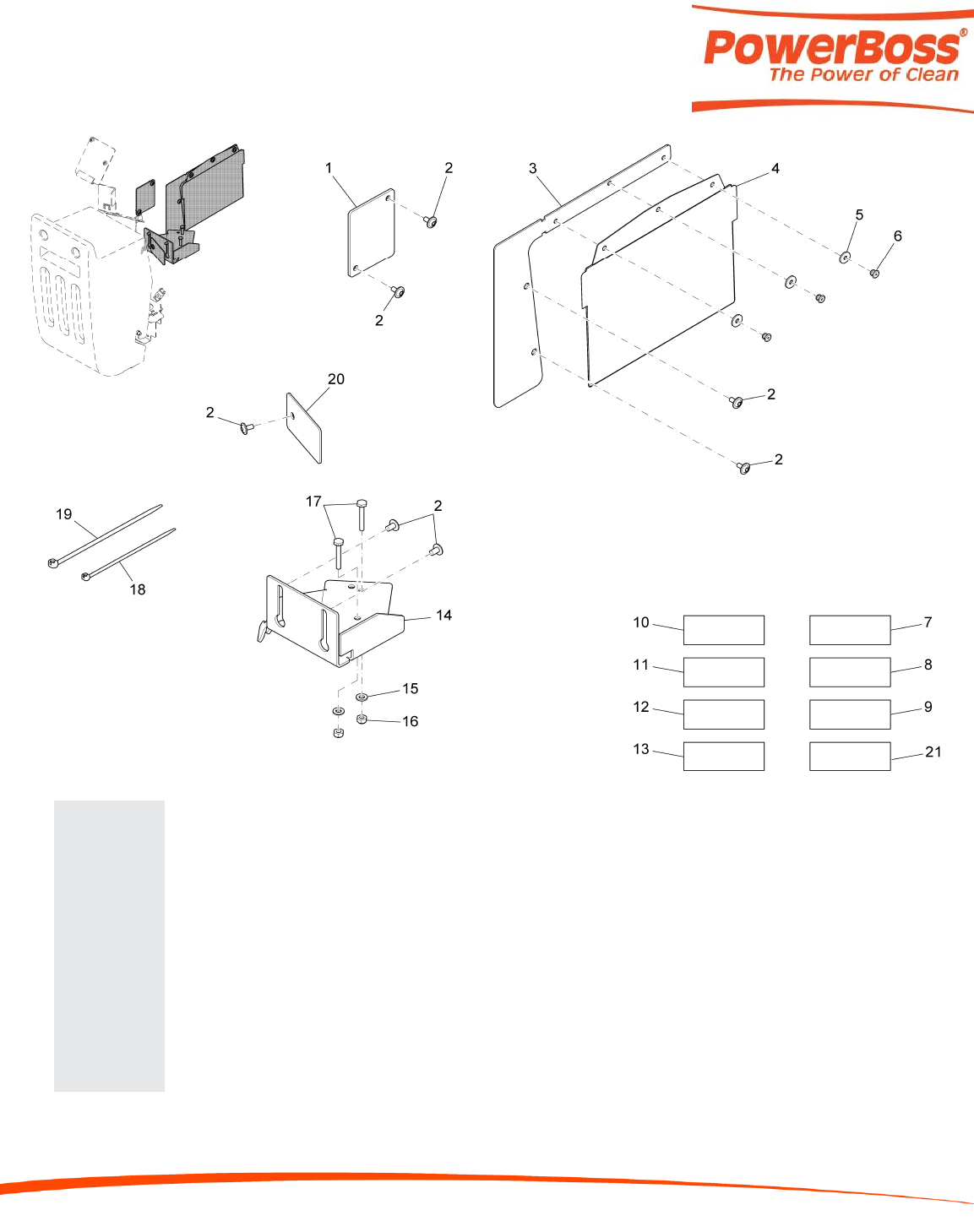 PowerBoss®
The Power of Clean

1
2
2
3
4
5
6
2
2
20
2
19
18
17
2
14
15
16
10
11
12
13
7
8
9
21