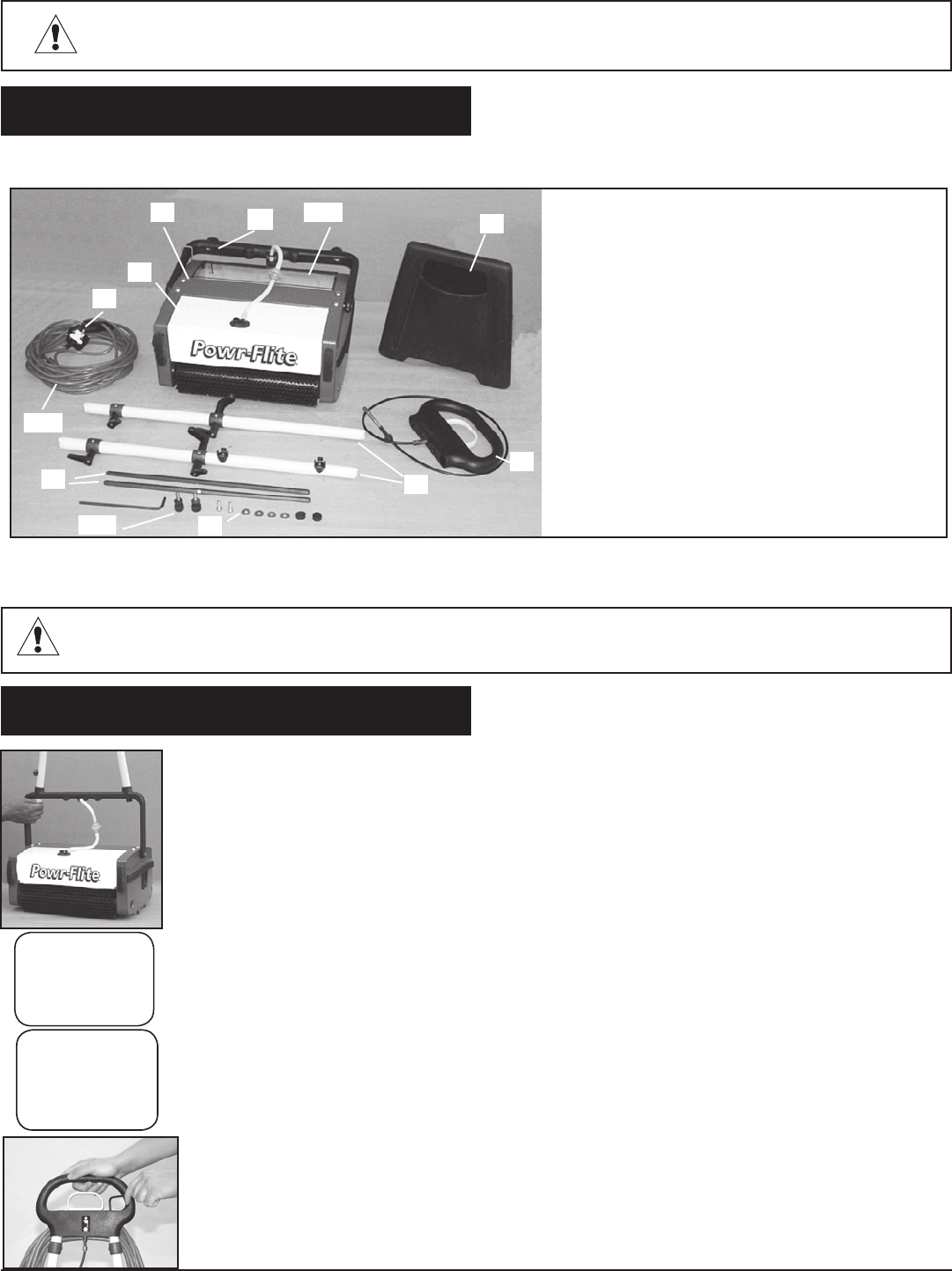 Powr-Flite

Powr-Flite