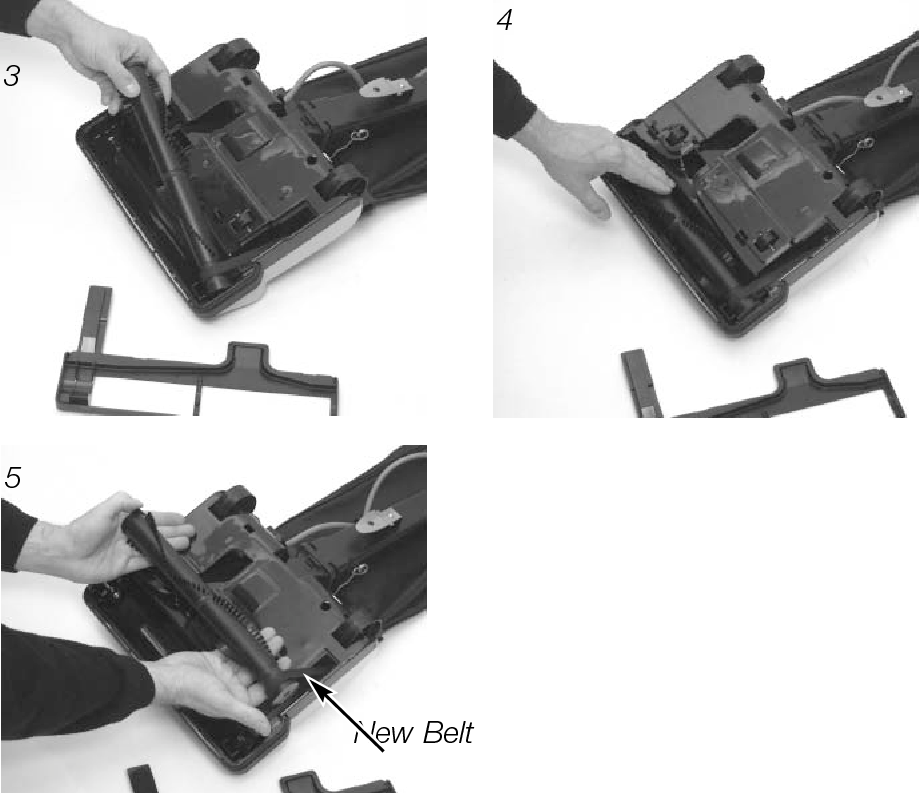 3

4

5

New Belt