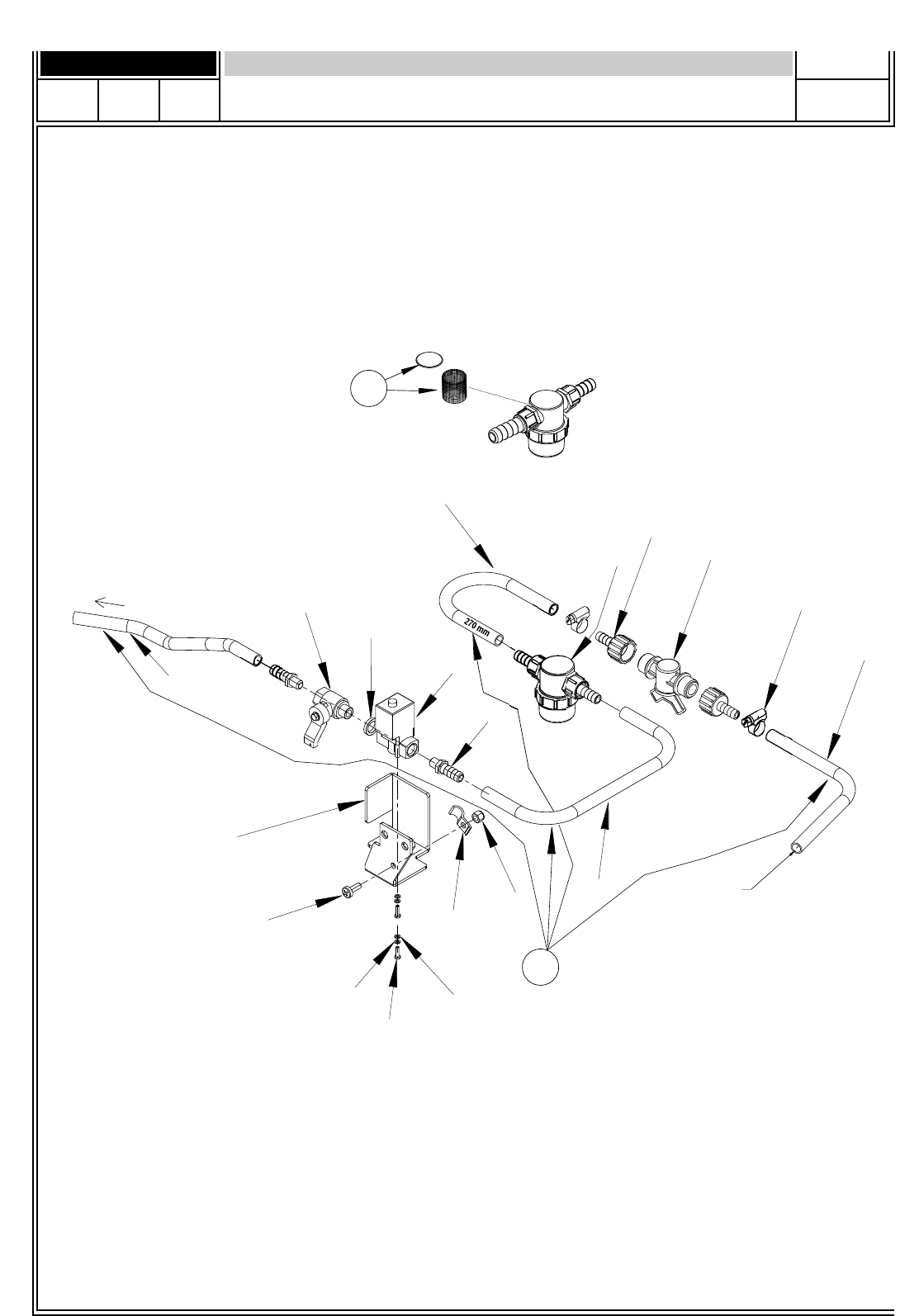 270 mm