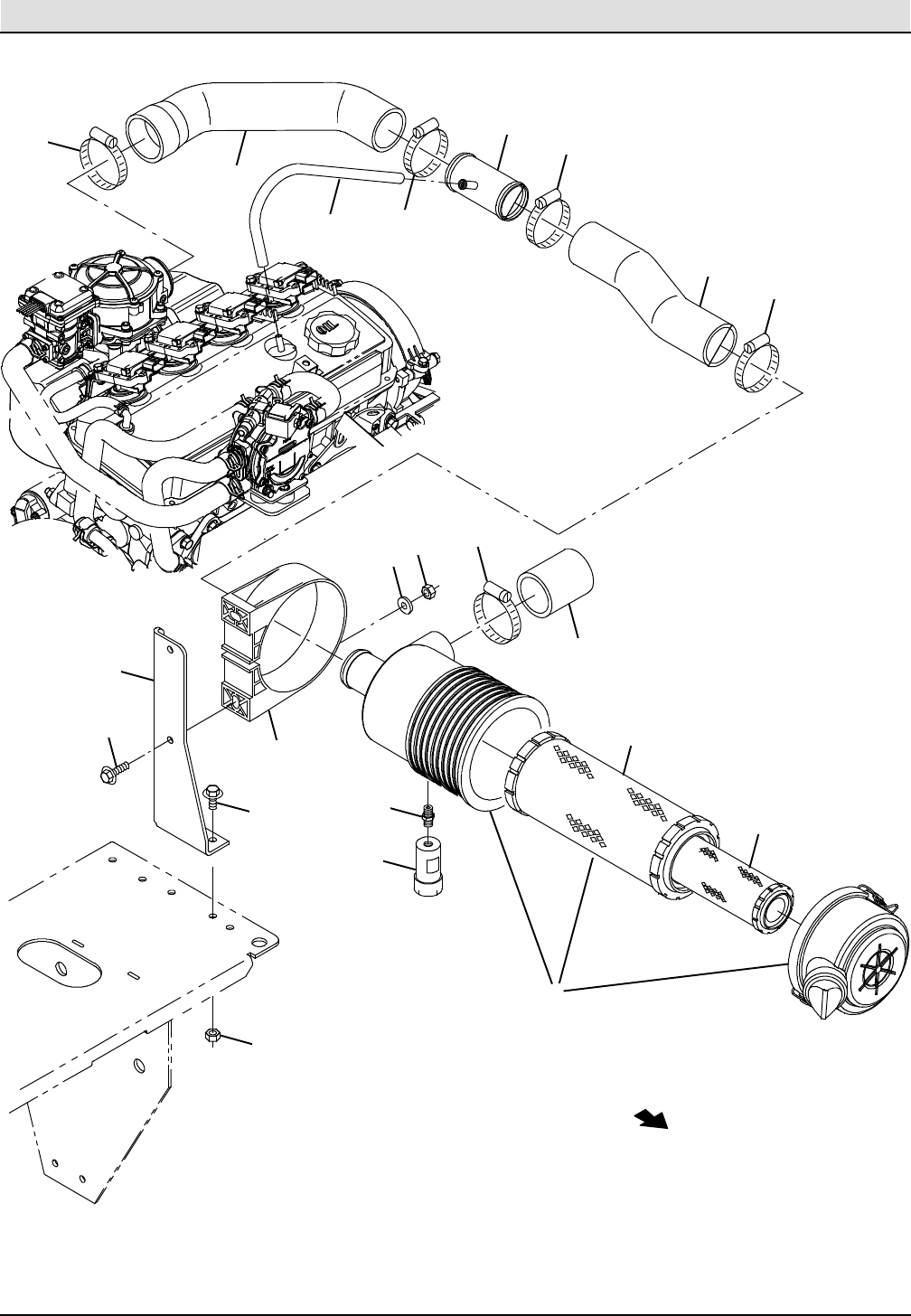 OIL