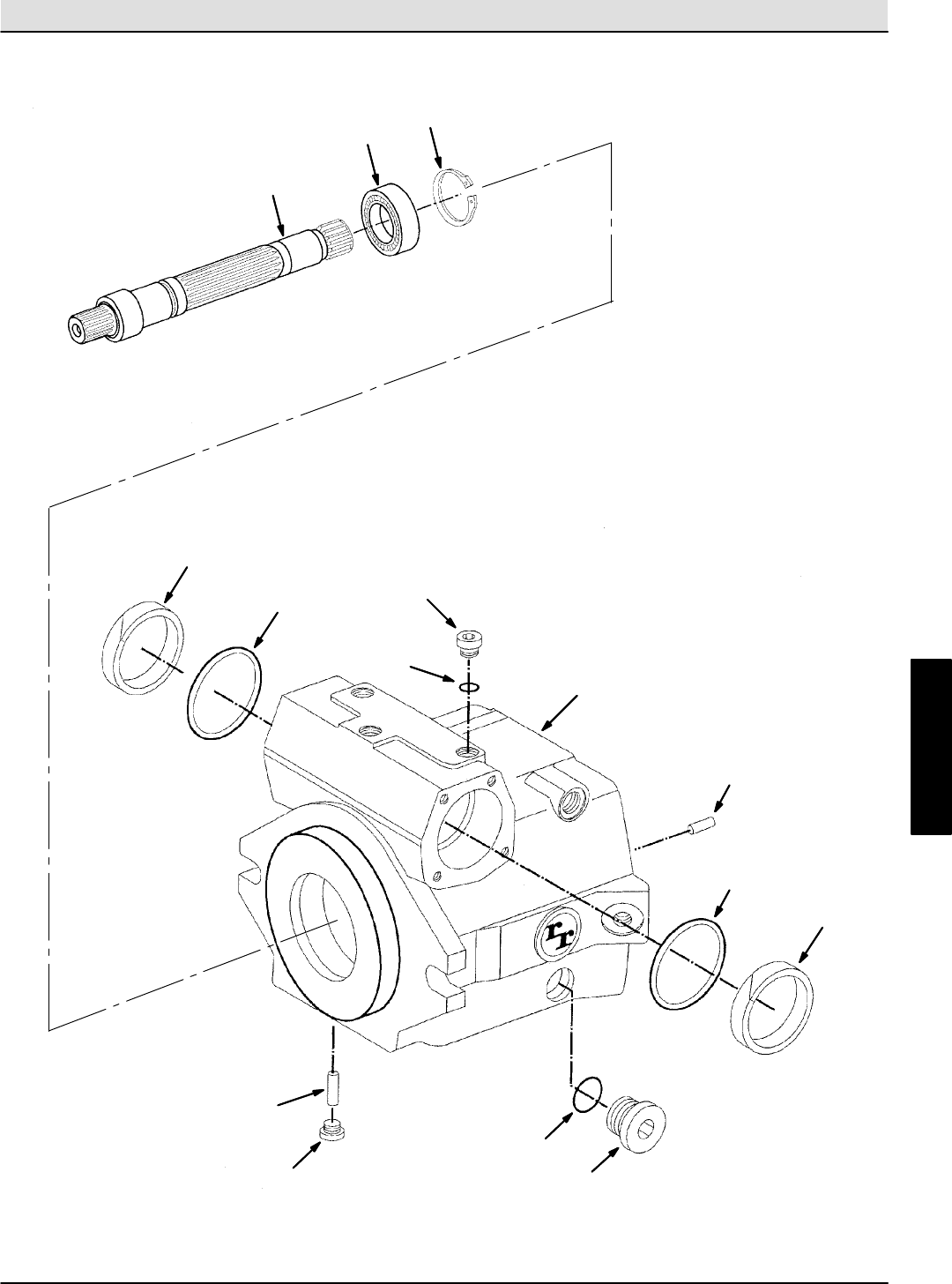 rr