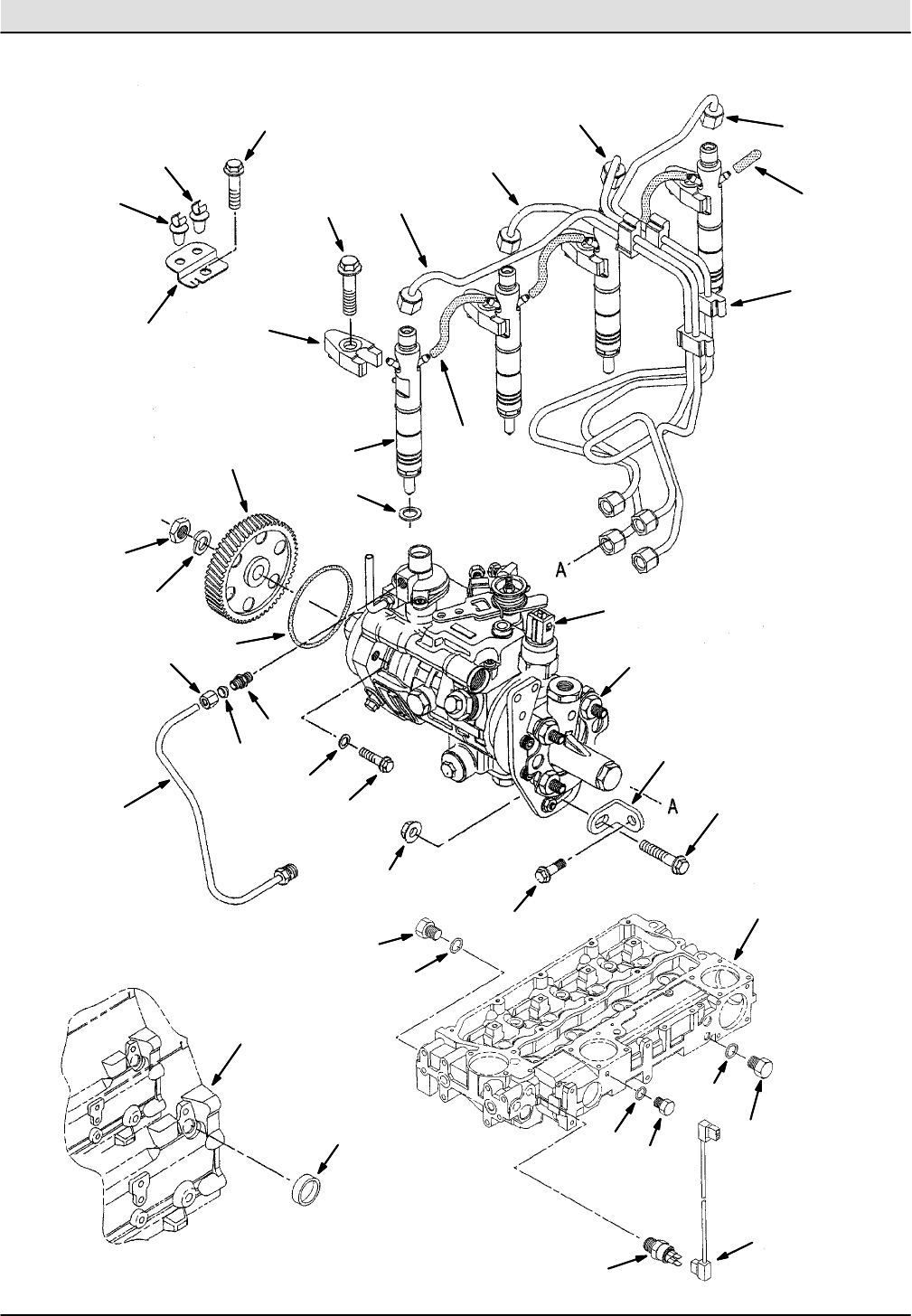 A

A