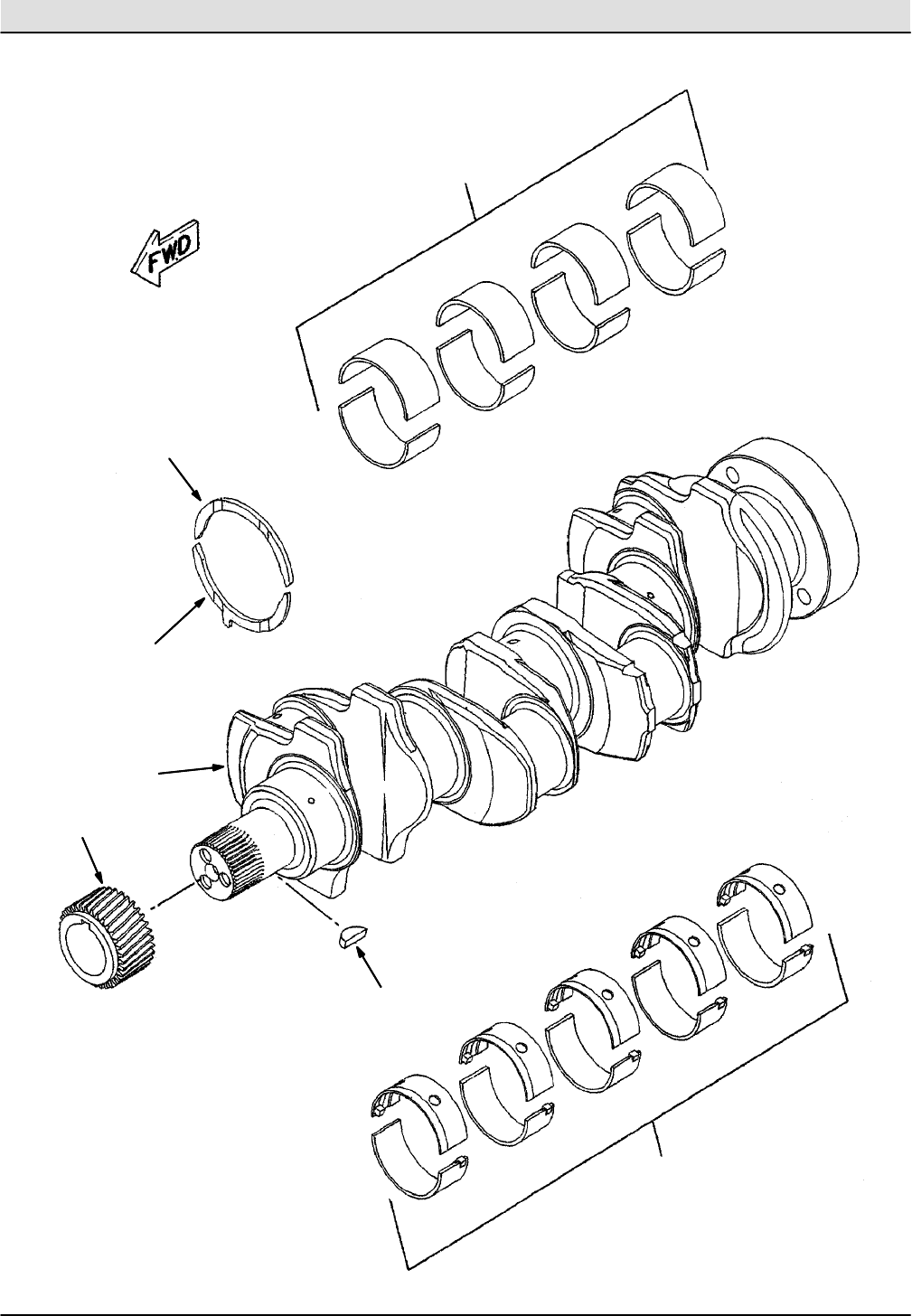 FWD